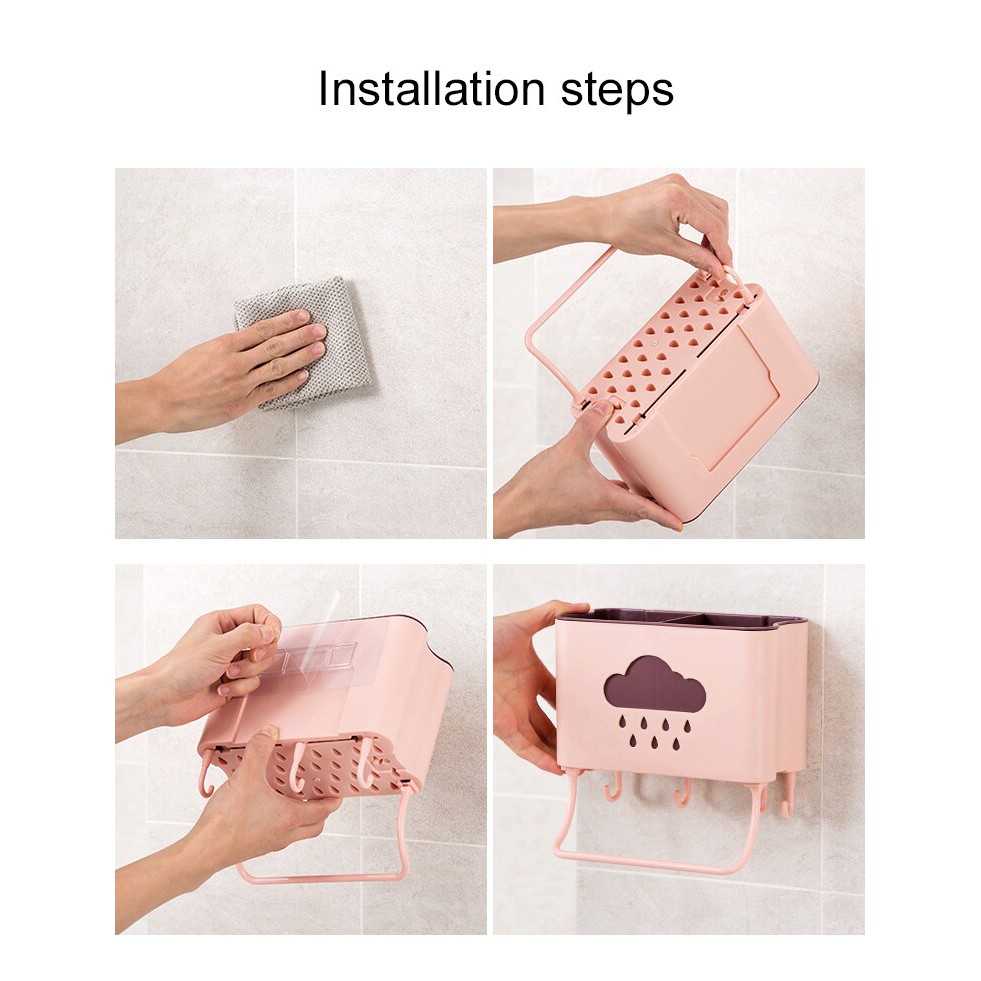 Installation steps