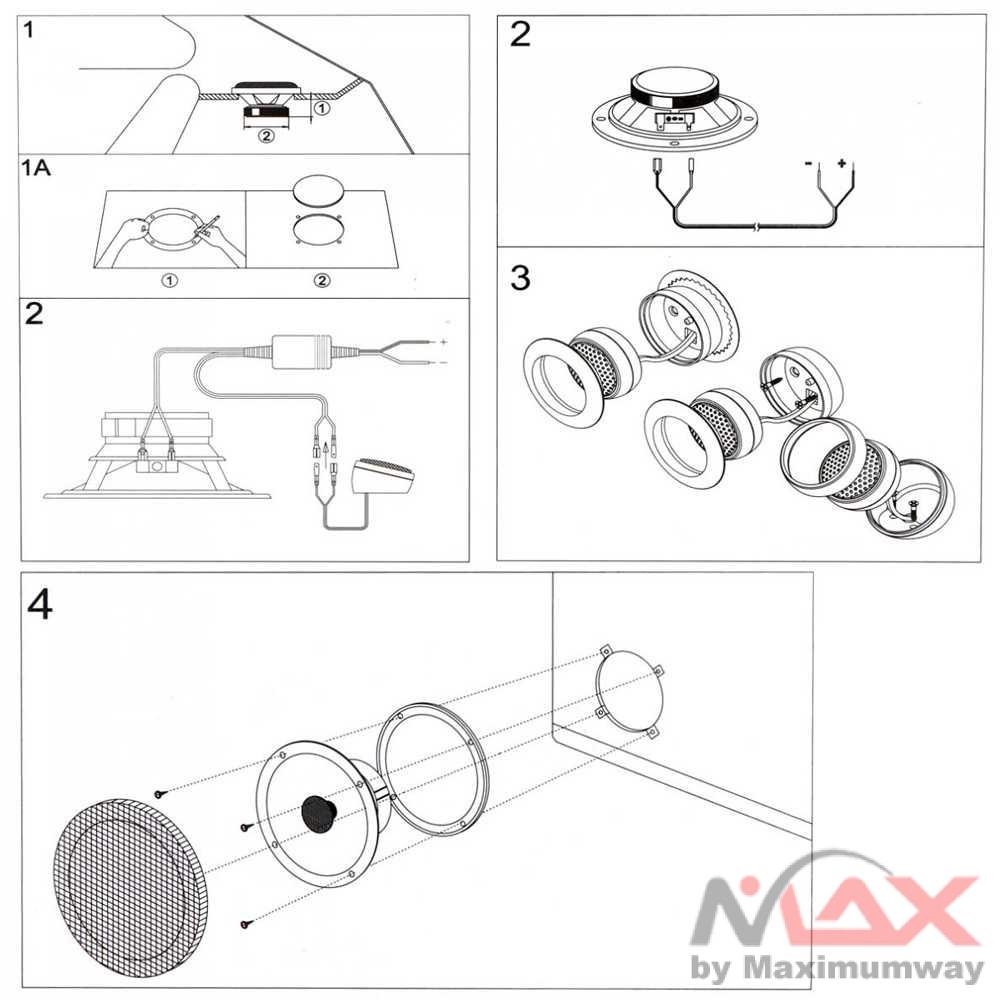 1

①

②

1A

①

②

2

+

-

2

-

+

3

4

MAX

by Maximumway