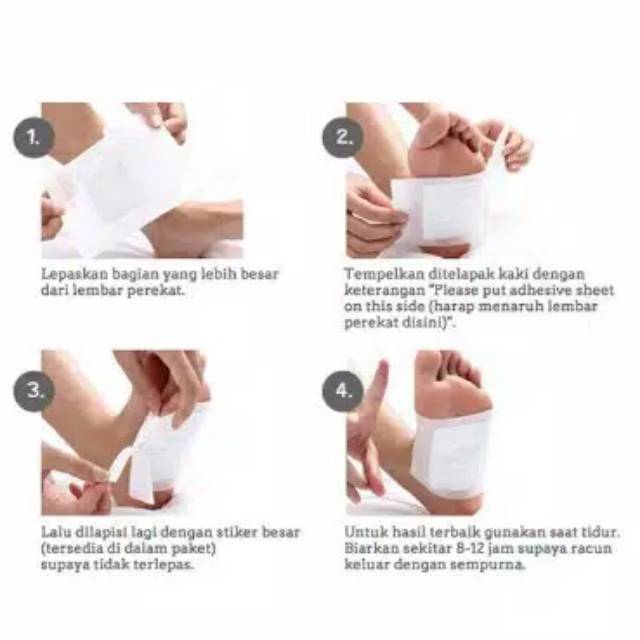 1.

Lepaskan bagian yang lebih besar dari lembar perekat.

2.

Tempelkan ditelapak kaki dengan keterangan "Please put adhesive sheet on this side (harap menaruh lembar perekat disini)".

3.

Lalu dilapisi lagi dengan stiker besar (tersedia di dalam paket) supaya tidak terlepas.

4.

Untuk hasil terbaik gunakan saat tidur. Biarkan sekitar 8-12 jam supaya racun keluar dengan sempurna.