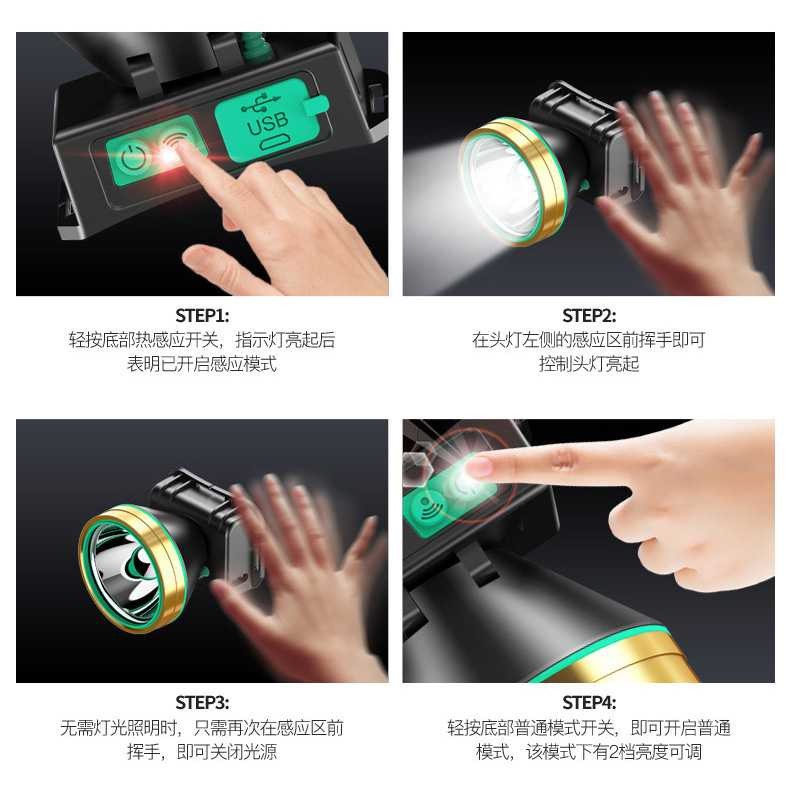 USB

STEP1:
轻按底部热感应开关，指示灯亮起后表明已开启感应模式

STEP2:
在头灯左侧的感应区前挥手即可控制头灯亮起

STEP3:
无需灯光照明时，只需再次在感应区前挥手，即可关闭光源

STEP4:
轻按底部普通模式开关，即可开启普通模式，该模式下有2档亮度可调