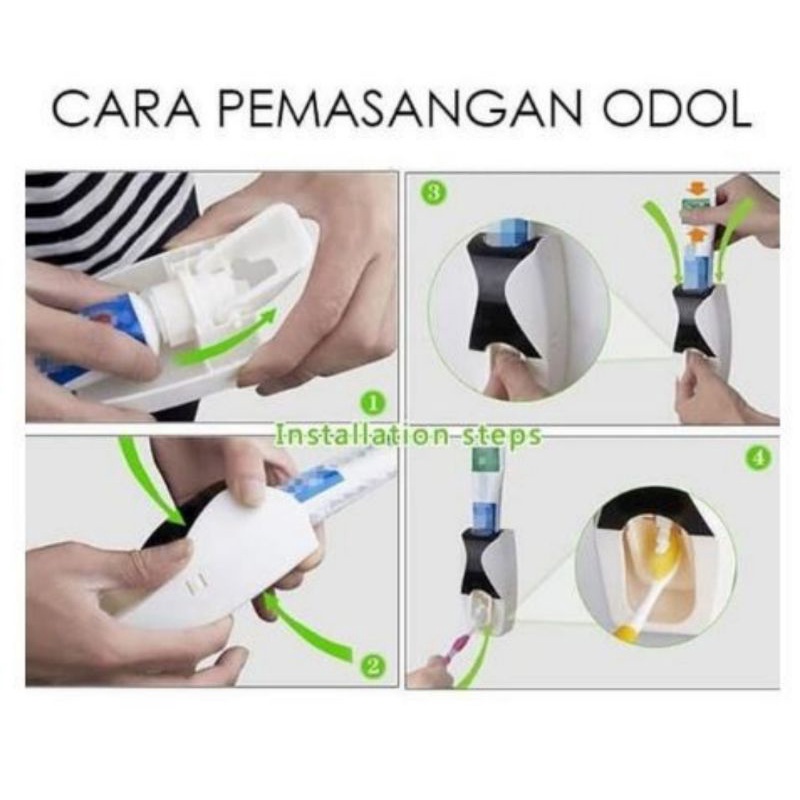 CARA PEMASANGAN ODOL

3

1

Installation steps

4

2