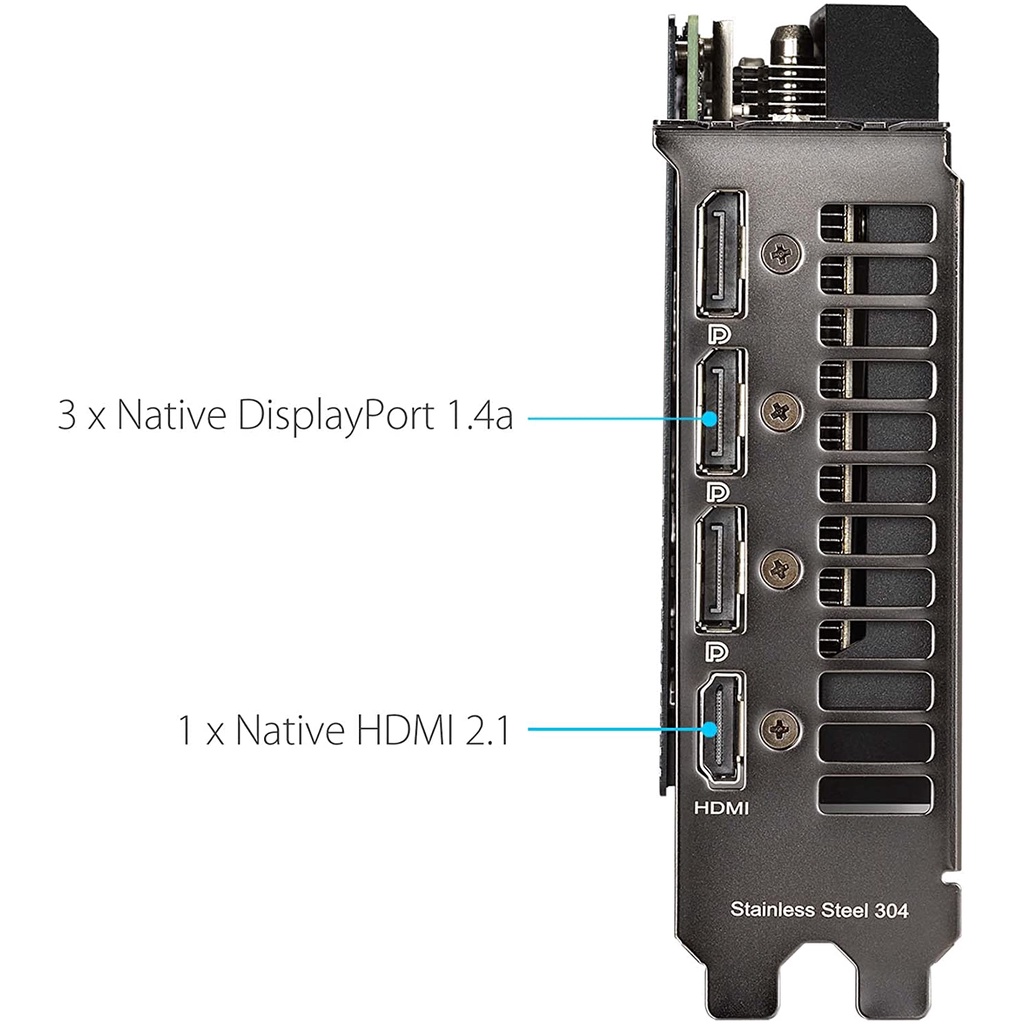 3 x Native DisplayPort 1.4a

1 x Native HDMI 2.1

HDMI

Stainless Steel 304