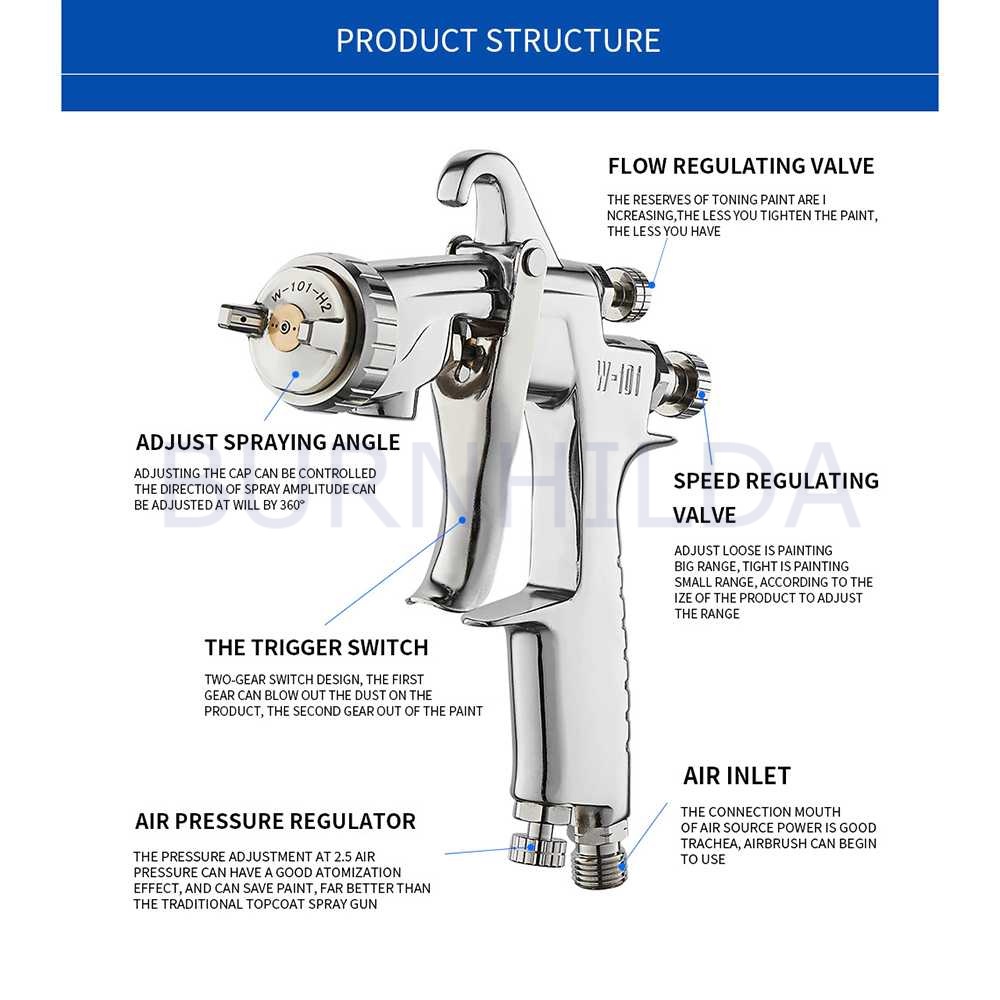 PRODUCT STRUCTURE

FLOW REGULATING VALVE

THE RESERVES OF TONING PAINT ARE I NCREASING,THE LESS YOU TIGHTEN THE PAINT, THE LESS YOU HAVE

W-101-H2

W-101

ADJUST SPRAYING ANGLE

ADJUSTING THE CAP CAN BE CONTROLLED THE DIRECTION OF SPRAY AMPLITUDE CAN BE ADJUSTED AT WILL BY 360°

BURNHILDA

SPEED REGULATING VALVE

ADJUST LOOSE IS PAINTING BIG RANGE, TIGHT IS PAINTING SMALL RANGE, ACCORDING TO THE IZE OF THE PRODUCT TO ADJUST THE RANGE

THE TRIGGER SWITCH

TWO-GEAR SWITCH DESIGN, THE FIRST GEAR CAN BLOW OUT THE DUST ON THE PRODUCT, THE SECOND GEAR OUT OF THE PAINT

AIR INLET

THE CONNECTION MOUTH OF AIR SOURCE POWER IS GOOD TRACHEA, AIRBRUSH CAN BEGIN TO USE

AIR PRESSURE REGULATOR

THE PRESSURE ADJUSTMENT AT 2.5 AIR PRESSURE CAN HAVE A GOOD ATOMIZATION EFFECT, AND CAN SAVE PAINT, FAR BETTER THAN THE TRADITIONAL TOPCOAT SPRAY GUN