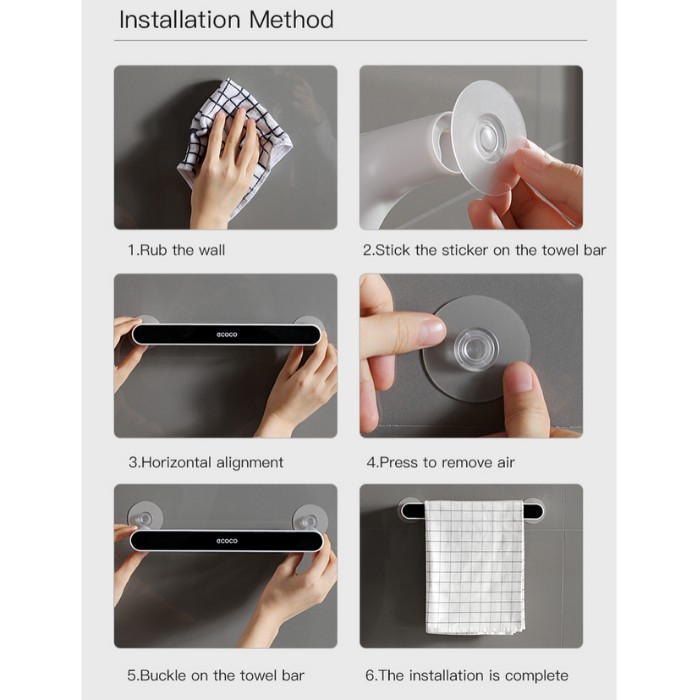 Installation Method

1.Rub the wall

2.Stick the sticker on the towel bar

ecoco

3.Horizontal alignment

4.Press to remove air

ecoco

5.Buckle on the towel bar

6.The installation is complete