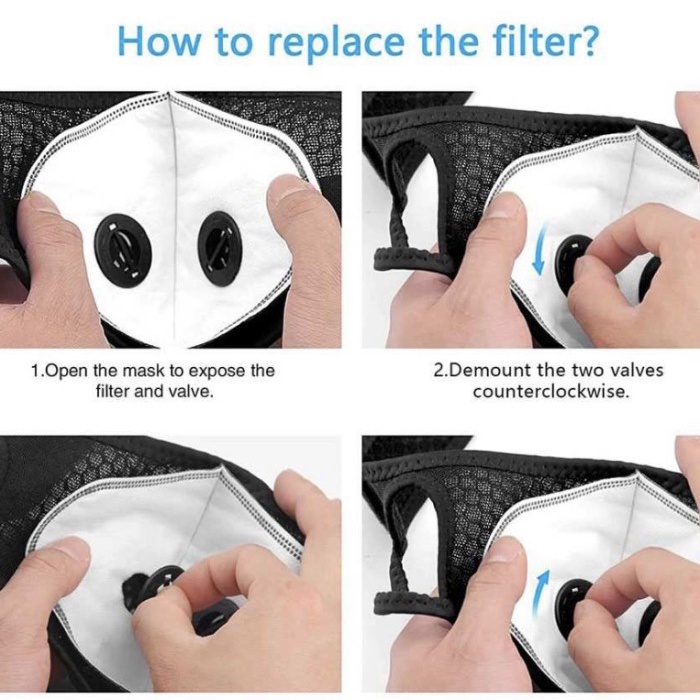 How to replace the filter?

1.Open the mask to expose the filter and valve.

2.Demount the two valves counterclockwise.