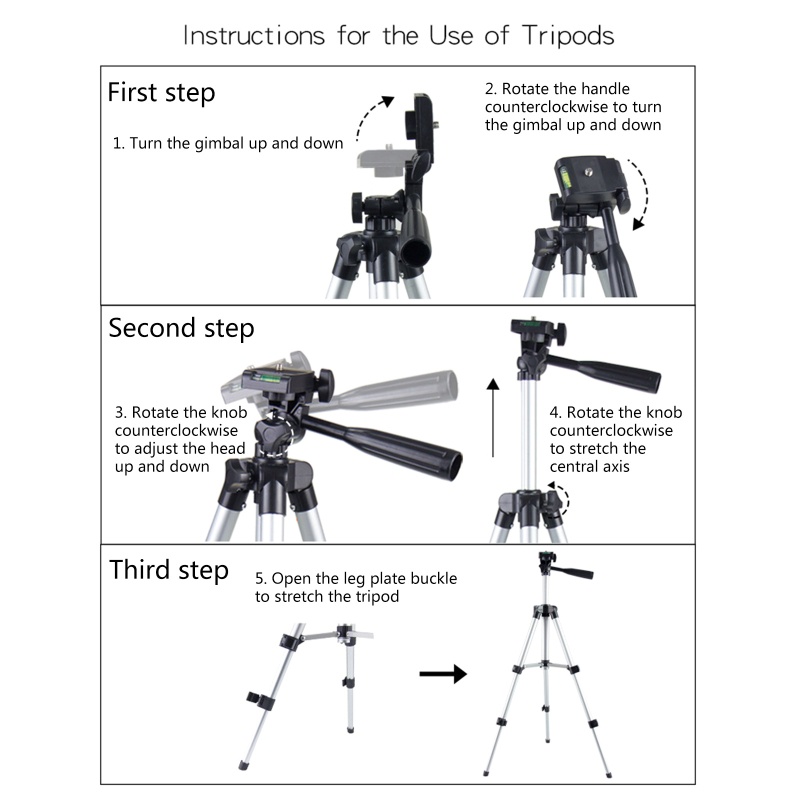 Instructions for the Use of Tripods

First step

1. Turn the gimbal up and down

2. Rotate the handle counterclockwise to turn the gimbal up and down

Second step

3. Rotate the knob counterclockwise to adjust the head up and down

4. Rotate the knob counterclockwise to stretch the central axis

Third step

5. Open the leg plate buckle to stretch the tripod