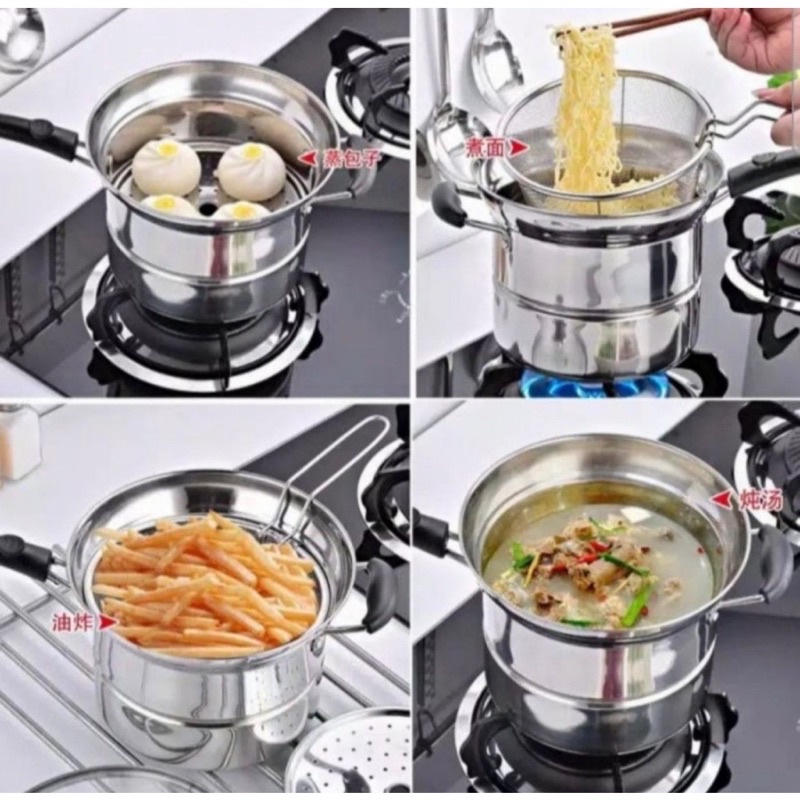 蒸包子

煮面

油炸

炖汤