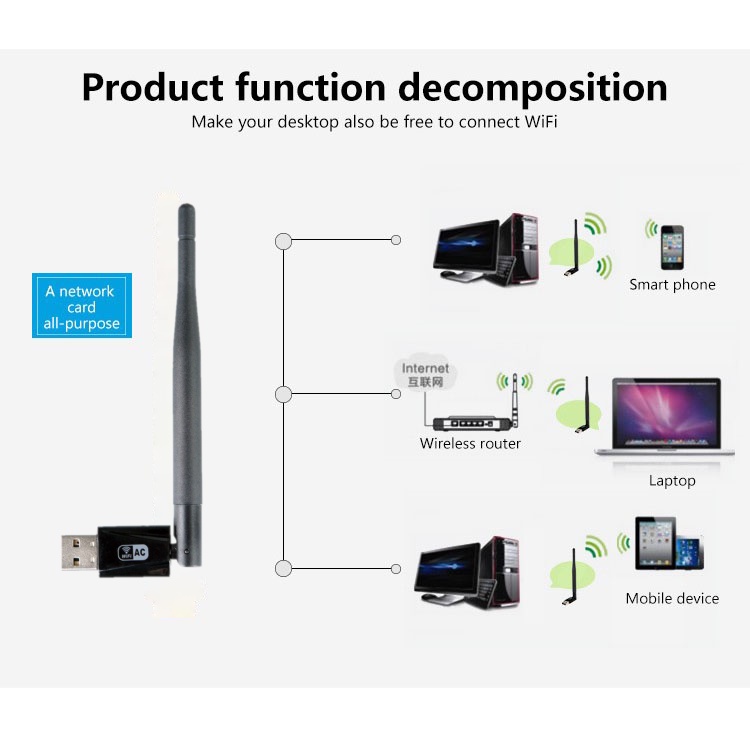 Product function decomposition
Make your desktop also be free to connect WiFi

A network card all-purpose

WiFi AC

Smart phone

Internet
互联网

Wireless router

Laptop

Mobile device