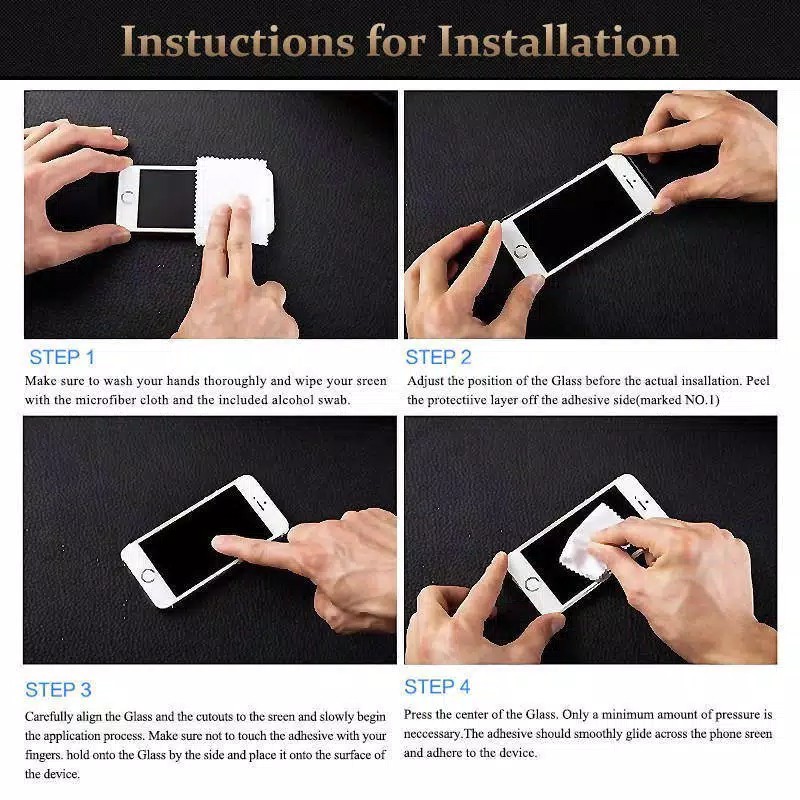 Instuctions for Installation

STEP 1
Make sure to wash your hands thoroughly and wipe your sreen with the microfiber cloth and the included alcohol swab.

STEP 2
Adjust the position of the Glass before the actual insallation. Peel the protectiive layer off the adhesive side(marked NO.1)

STEP 3
Carefully align the Glass and the cutouts to the sreen and slowly begin the application process. Make sure not to touch the adhesive with your fingers. hold onto the Glass by the side and place it onto the surface of the device.

STEP 4
Press the center of the Glass. Only a minimum amount of pressure is neccessary.The adhesive should smoothly glide across the phone sreen and adhere to the device.