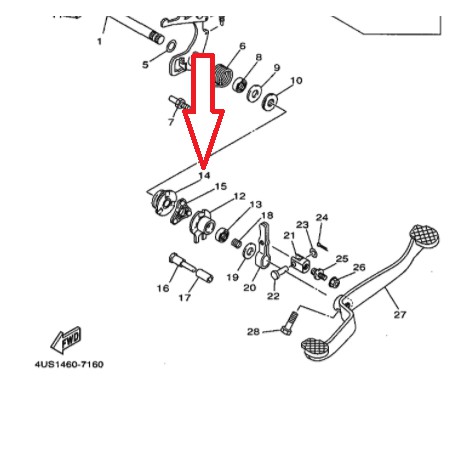 1
5
6
8
9
10
7
14
15
12
13
18
23
24
21
25
26
16
17
19
20
22
27
28
FWD
4US1460-7160