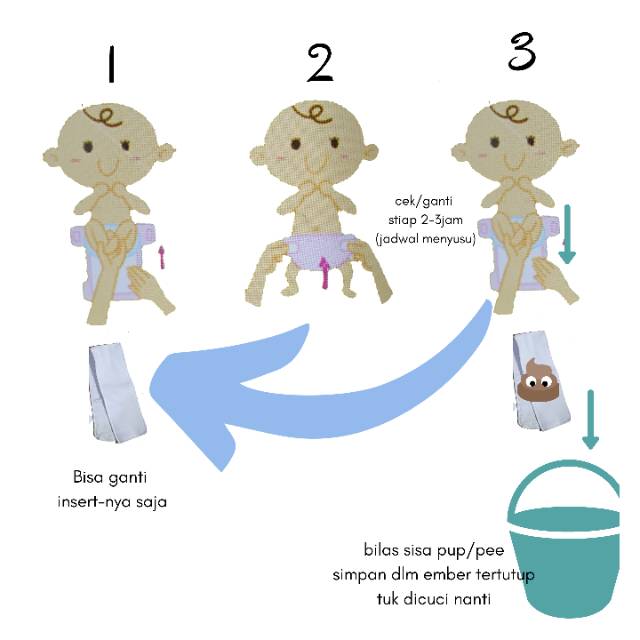 1

2

3

cek/ganti
stiap 2-3jam
(jadwal menyusu)

Bisa ganti
insert-nya saja

bilas sisa pup/pee
simpan dlm ember tertutup
tuk dicuci nanti