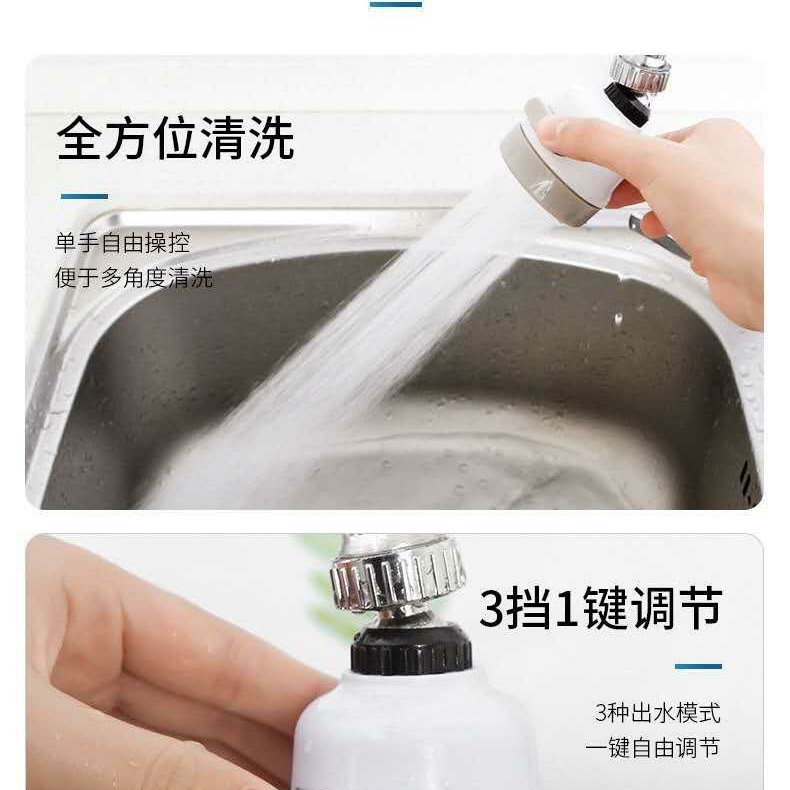 全方位清洗

单手自由操控
便于多角度清洗

3挡1键调节

3种出水模式
一键自由调节