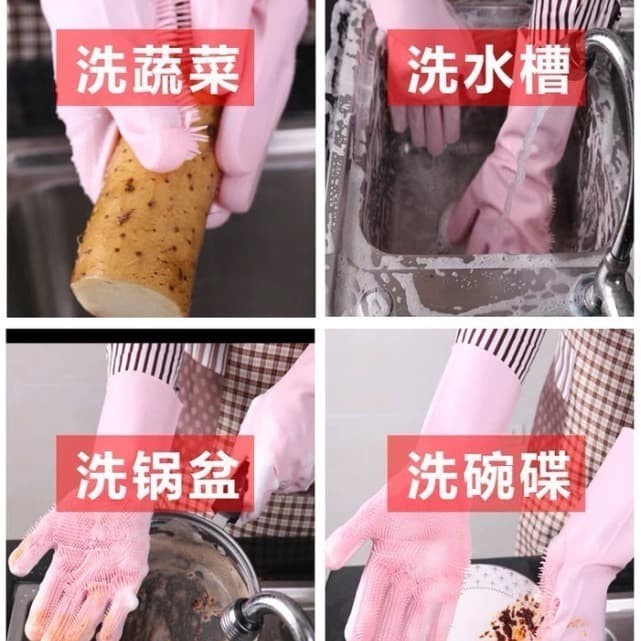 洗蔬菜

洗水槽

洗锅盆

洗碗碟