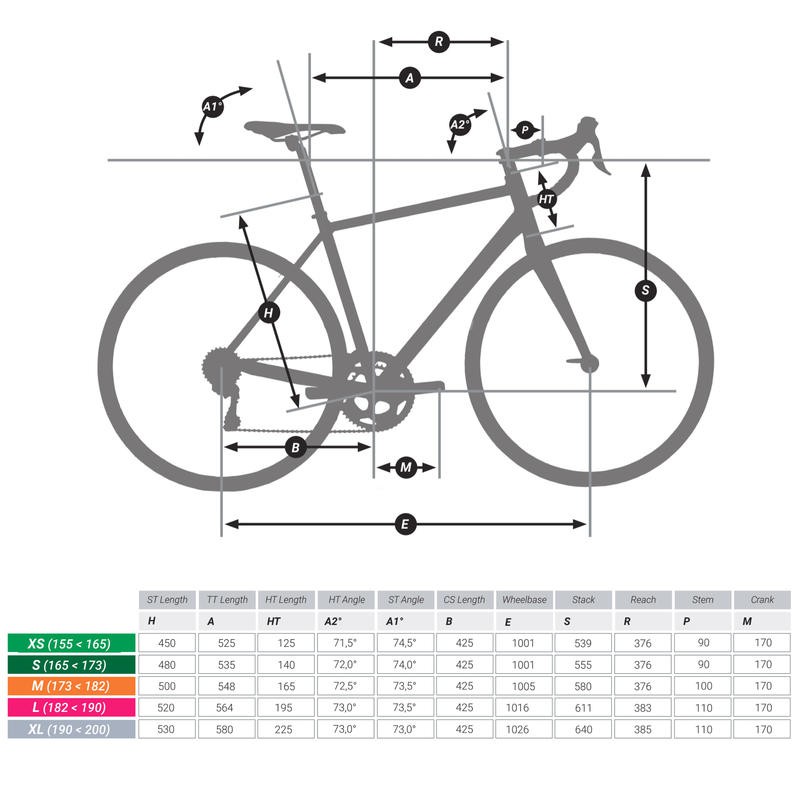 R
A
A1°
A2°
P
HT
S
H
B
M
E

| | ST Length | TT Length | HT Length | HT Angle | ST Angle | CS Length | Wheelbase | Stack | Reach | Stem | Crank |
|---|---|---|---|---|---|---|---|---|---|---|---|
| | H | A | HT | A2° | A1° | B | E | S | R | P | M |
| XS (155 < 165) | 450 | 525 | 125 | 71,5° | 74,5° | 425 | 1001 | 539 | 376 | 90 | 170 |
| S (165 < 173) | 480 | 535 | 140 | 72,0° | 74,0° | 425 | 1001 | 555 | 376 | 90 | 170 |
| M (173 < 182) | 500 | 548 | 165 | 72,5° | 73,5° | 425 | 1005 | 580 | 376 | 100 | 170 |
| L (182 < 190) | 520 | 564 | 195 | 73,0° | 73,5° | 425 | 1016 | 611 | 383 | 110 | 170 |
| XL (190 < 200) | 530 | 580 | 225 | 73,0° | 73,0° | 425 | 1026 | 640 | 385 | 110 | 170 |