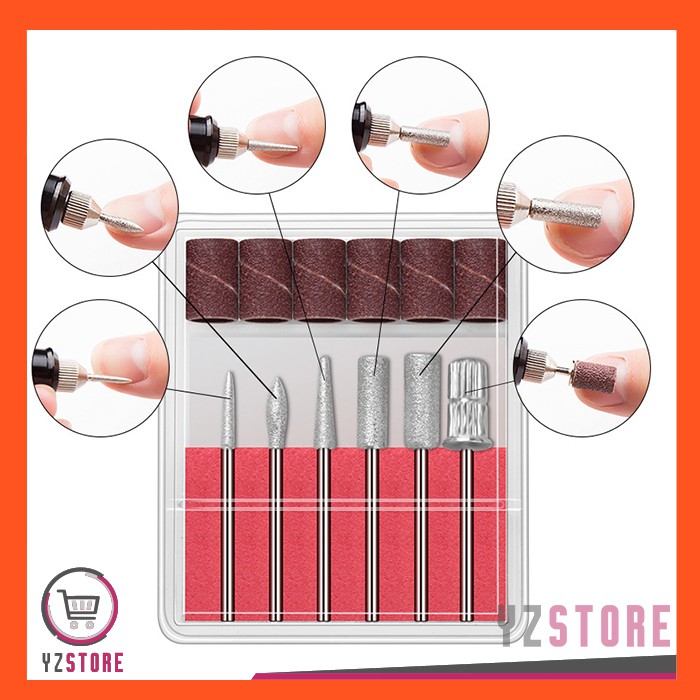 YZSTORE

YZSTORE