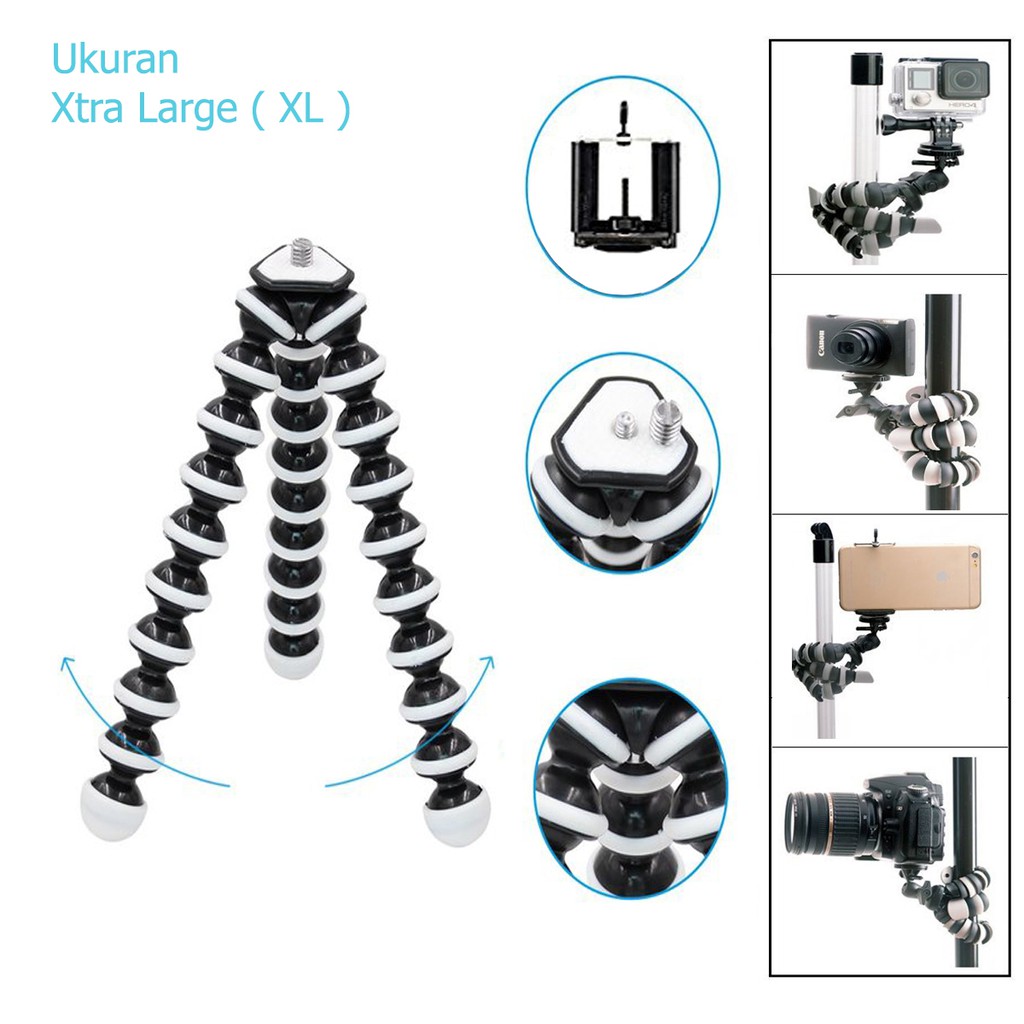 Ukuran
Xtra Large ( XL )

HERO4

Canon