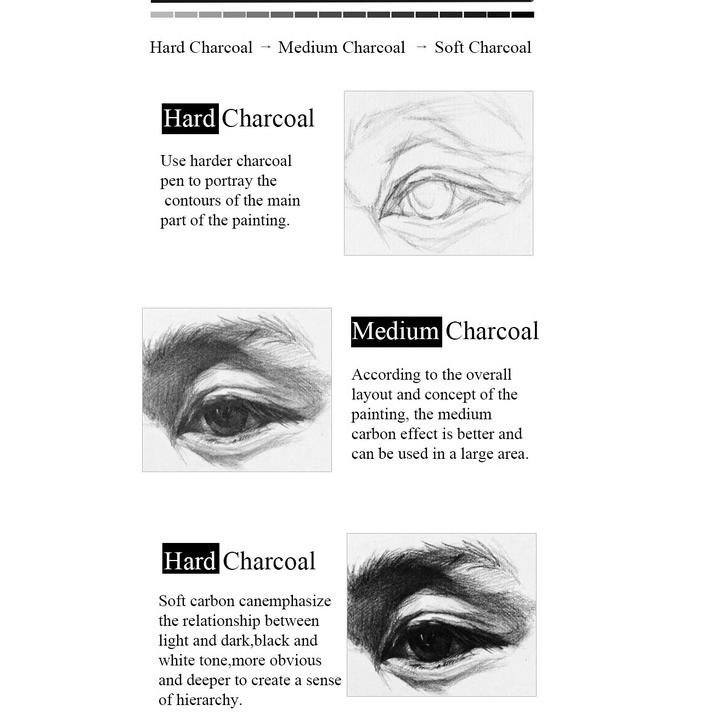 Hard Charcoal → Medium Charcoal → Soft Charcoal

Hard Charcoal

Use harder charcoal pen to portray the contours of the main part of the painting.

Medium Charcoal

According to the overall layout and concept of the painting, the medium carbon effect is better and can be used in a large area.

Hard Charcoal

Soft carbon canemphasize the relationship between light and dark,black and white tone,more obvious and deeper to create a sense of hierarchy.