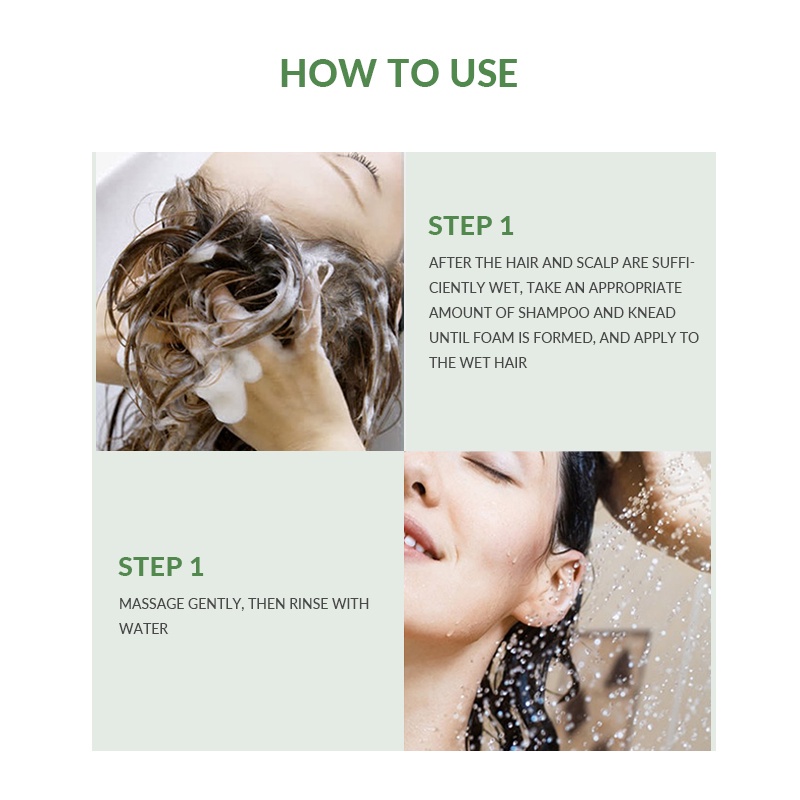 HOW TO USE

STEP 1

AFTER THE HAIR AND SCALP ARE SUFFICIENTLY WET, TAKE AN APPROPRIATE AMOUNT OF SHAMPOO AND KNEAD UNTIL FOAM IS FORMED, AND APPLY TO THE WET HAIR

STEP 1

MASSAGE GENTLY, THEN RINSE WITH WATER