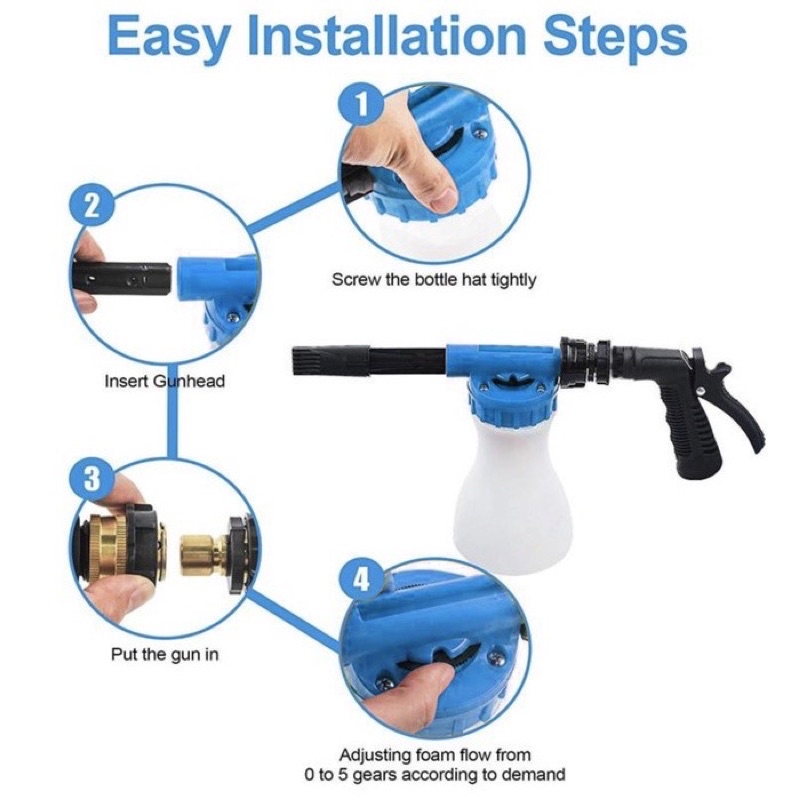 Easy Installation Steps

1

Screw the bottle hat tightly

2

Insert Gunhead

3

Put the gun in

4

Adjusting foam flow from 0 to 5 gears according to demand