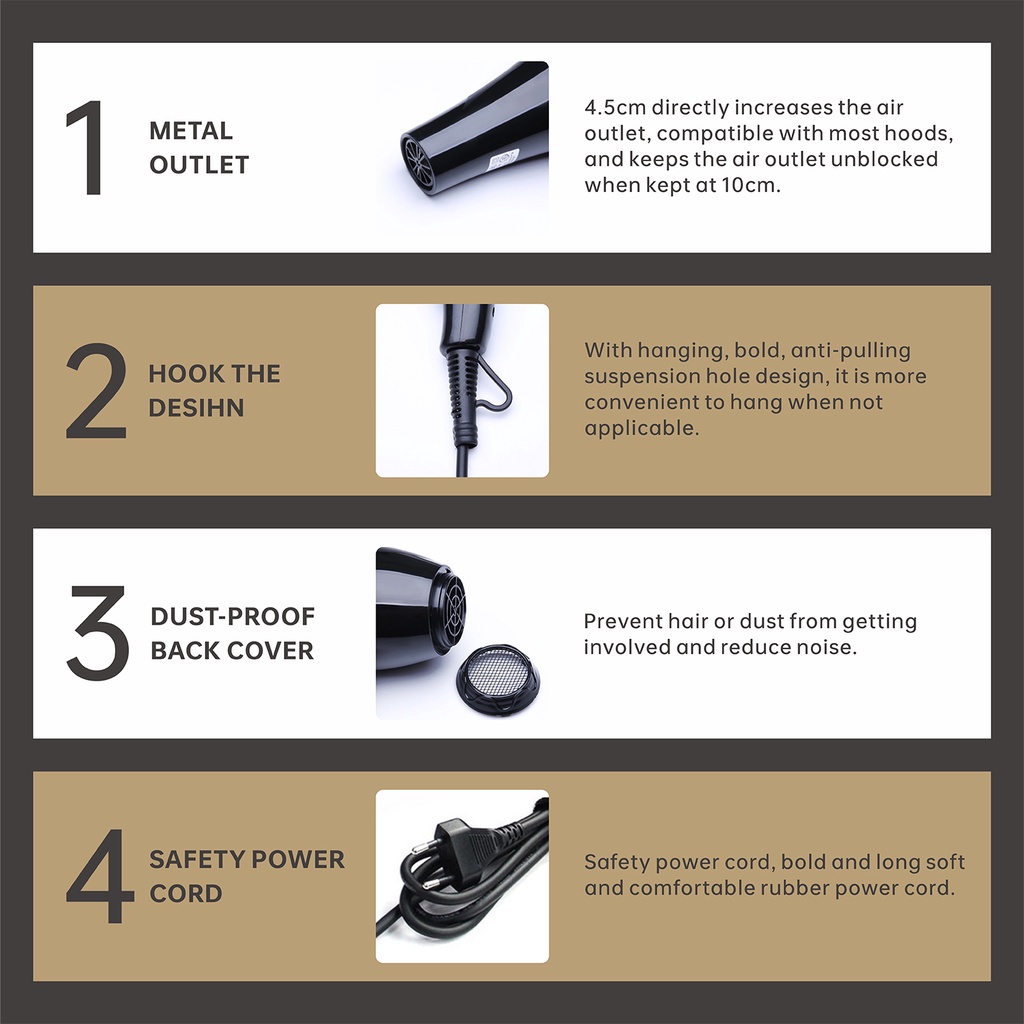 1 METAL OUTLET

4.5cm directly increases the air outlet, compatible with most hoods, and keeps the air outlet unblocked when kept at 10cm.

2 HOOK THE DESIHN

With hanging, bold, anti-pulling suspension hole design, it is more convenient to hang when not applicable.

3 DUST-PROOF BACK COVER

Prevent hair or dust from getting involved and reduce noise.

4 SAFETY POWER CORD

Safety power cord, bold and long soft and comfortable rubber power cord.