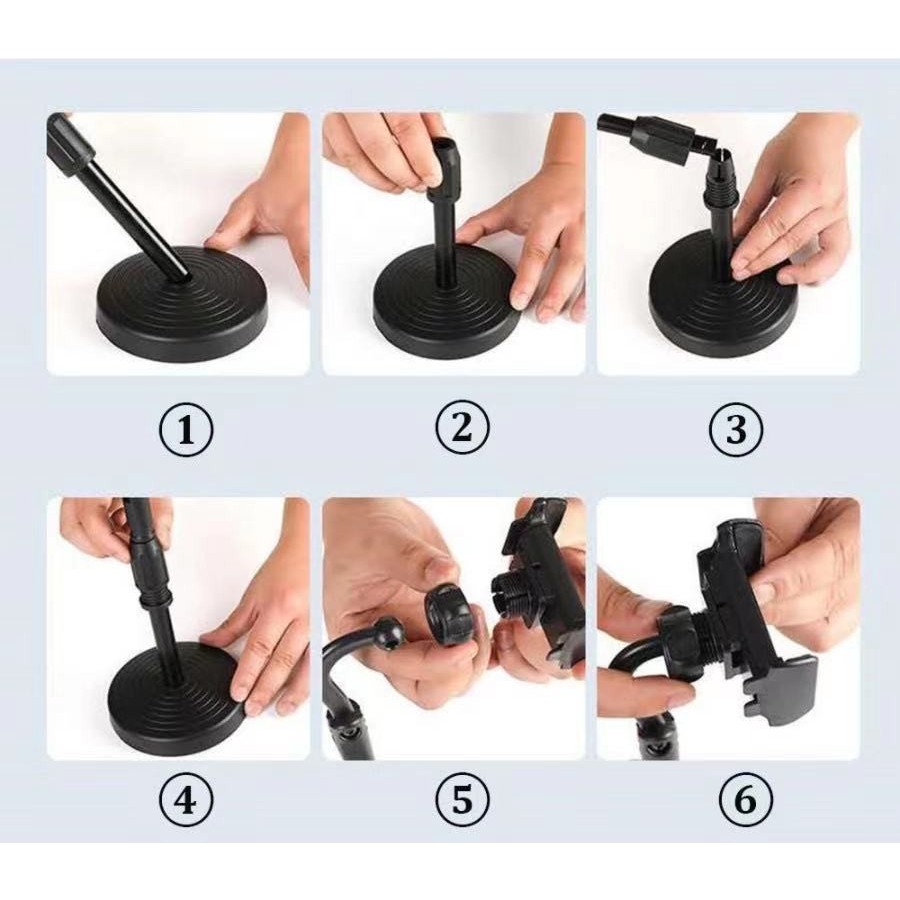 ①

②

③

④

⑤

⑥