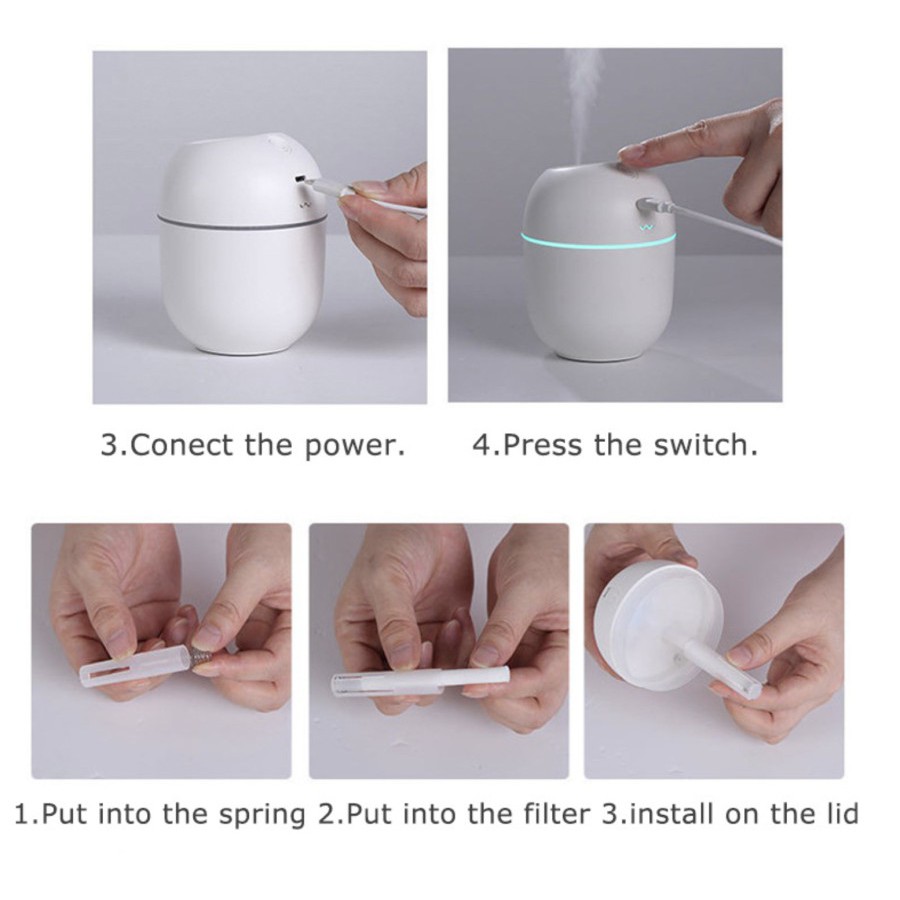 3.Conect the power.

4.Press the switch.

1.Put into the spring

2.Put into the filter

3.install on the lid