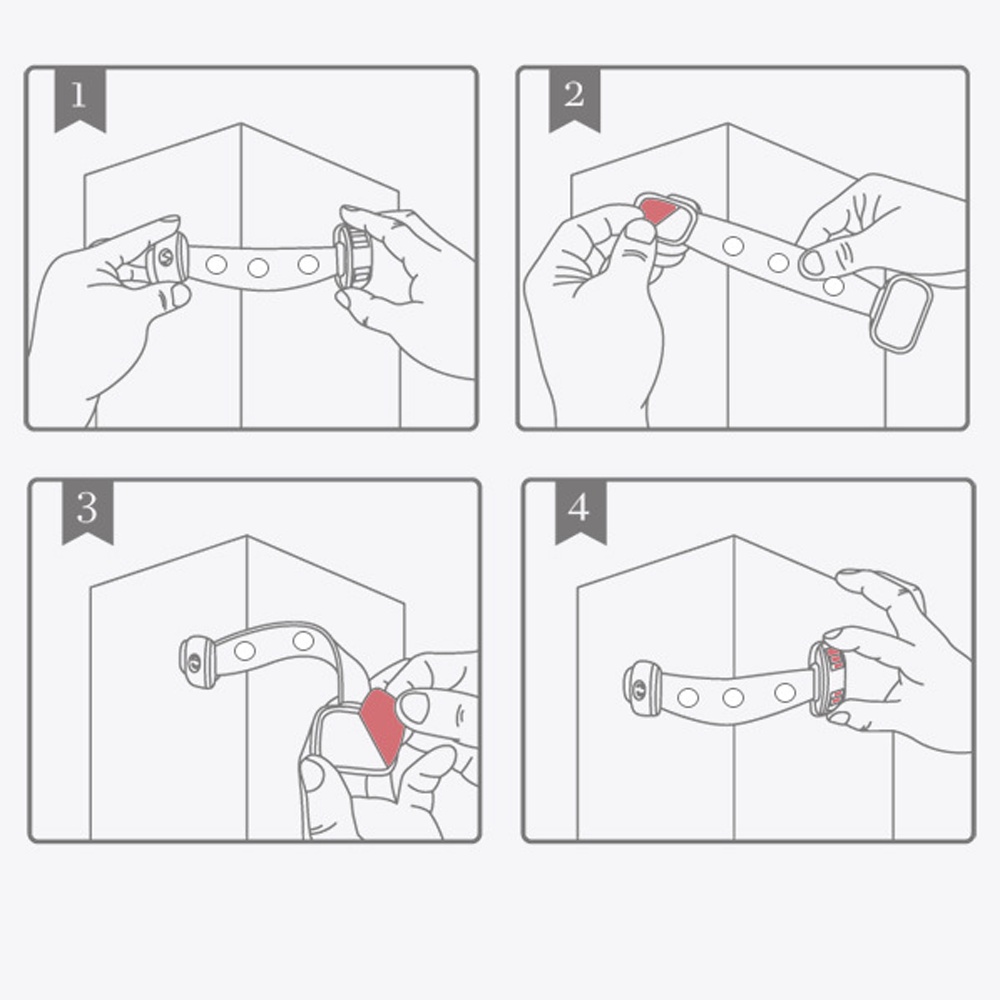 1

2

3

4