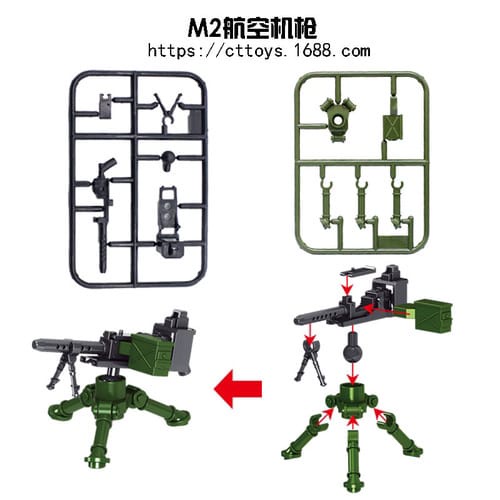 M2航空机枪
https://cttoys.1688.com