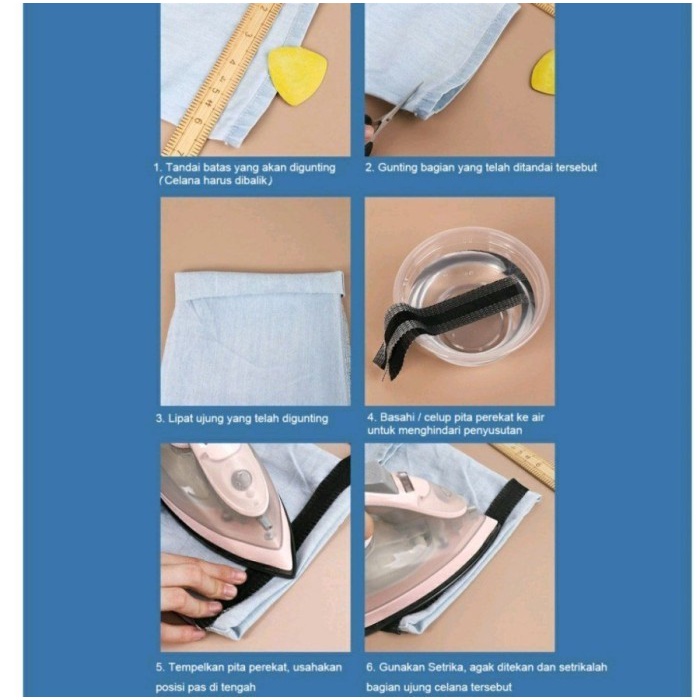 1. Tandai batas yang akan digunting (Celana harus dibalik)

2. Gunting bagian yang telah ditandai tersebut

3. Lipat ujung yang telah digunting

4. Basahi / celup pita perekat ke air untuk menghindari penyusutan

5. Tempelkan pita perekat, usahakan posisi pas di tengah

6. Gunakan Setrika, agak ditekan dan setrikalah bagian ujung celana tersebut