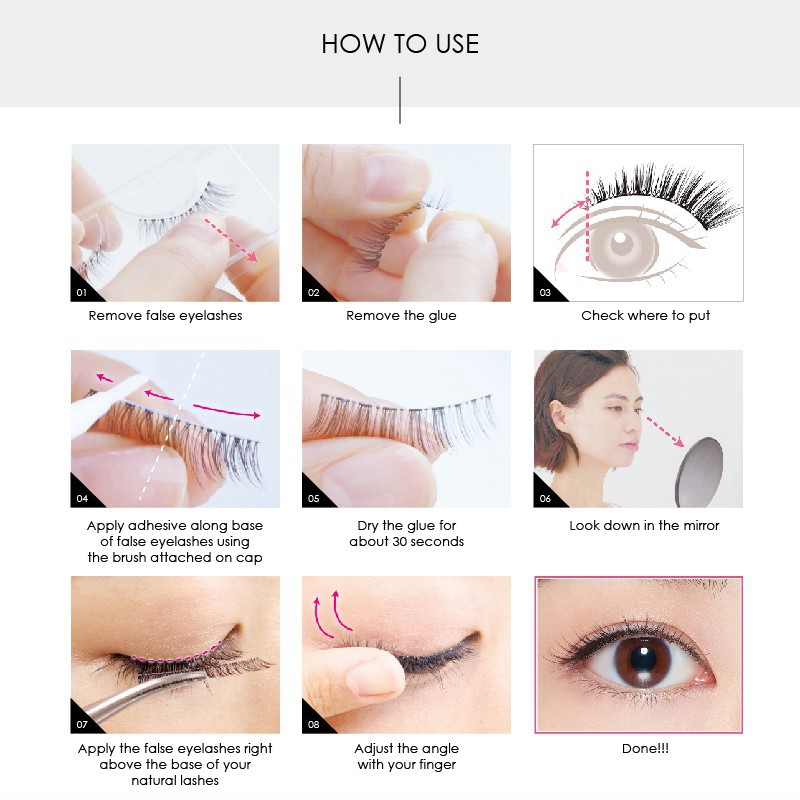 HOW TO USE

01
Remove false eyelashes

02
Remove the glue

03
Check where to put

04
Apply adhesive along base of false eyelashes using the brush attached on cap

05
Dry the glue for about 30 seconds

06
Look down in the mirror

07
Apply the false eyelashes right above the base of your natural lashes

08
Adjust the angle with your finger

Done!!!