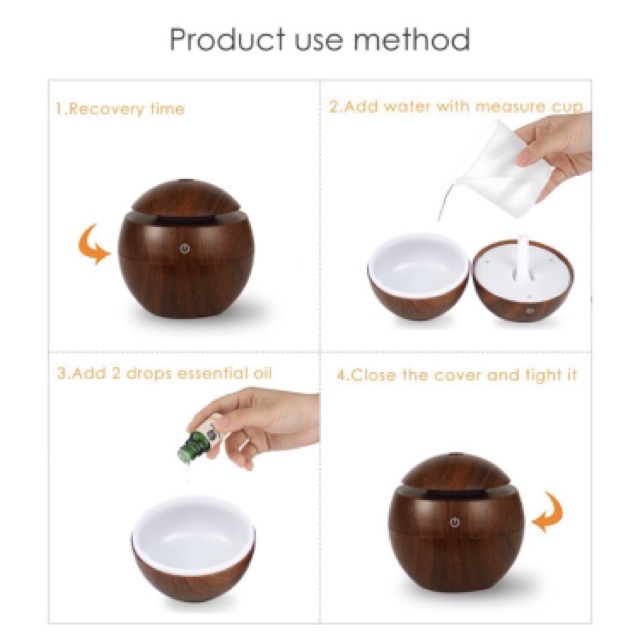 Product use method

1.Recovery time

2.Add water with measure cup

3.Add 2 drops essential oil

4.Close the cover and tight it