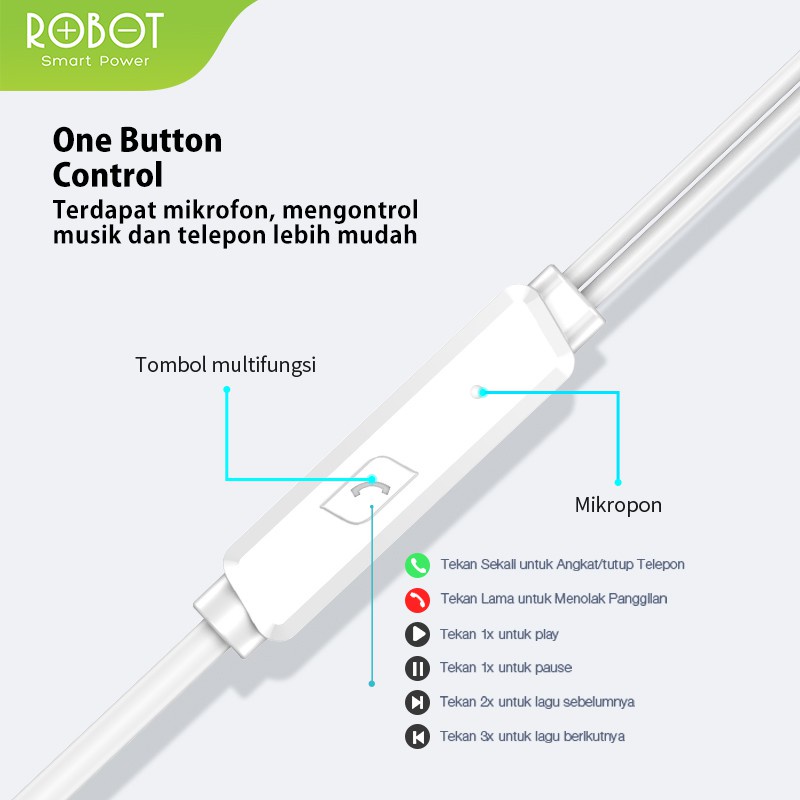 ROBOT
Smart Power

One Button Control
Terdapat mikrofon, mengontrol musik dan telepon lebih mudah

Tombol multifungsi

Mikropon

Tekan Sekali untuk Angkat/tutup Telepon
Tekan Lama untuk Menolak Panggilan
Tekan 1x untuk play
Tekan 1x untuk pause
Tekan 2x untuk lagu sebelumnya
Tekan 3x untuk lagu berikutnya