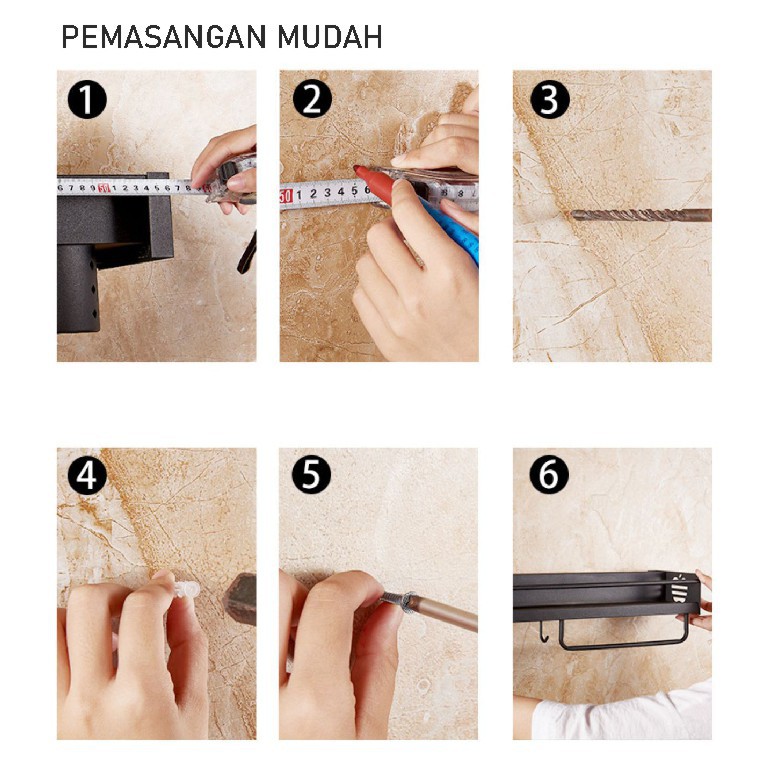 PEMASANGAN MUDAH

1

6 7 8 9 50 1 2 3 4 5 6 7 8

2

50 1 2 3 4 5 6

3

4

5

6