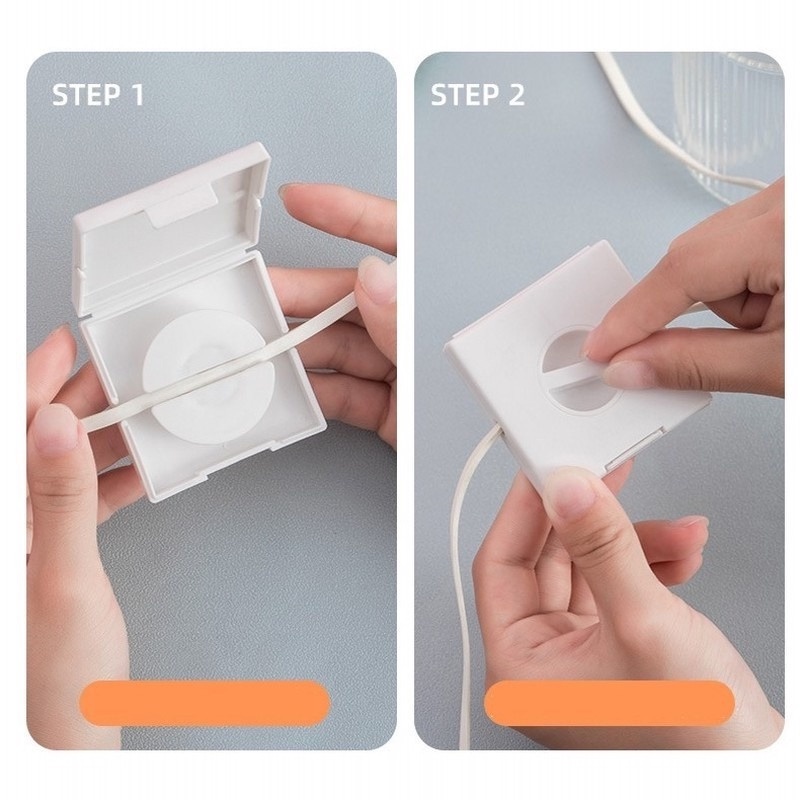 STEP 1

STEP 2