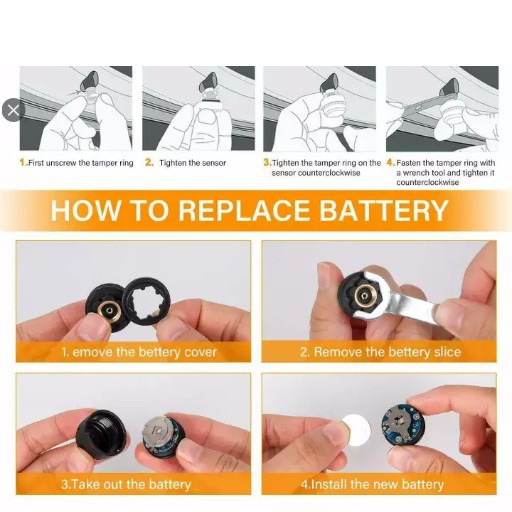 1.First unscrew the tamper ring

2. Tighten the sensor

3.Tighten the tamper ring on the sensor counterclockwise

4.Fasten the tamper ring with a wrench tool and tighten it counterclockwise

HOW TO REPLACE BATTERY

1. emove the bettery cover

2. Remove the bettery slice

3.Take out the battery

4.Install the new battery