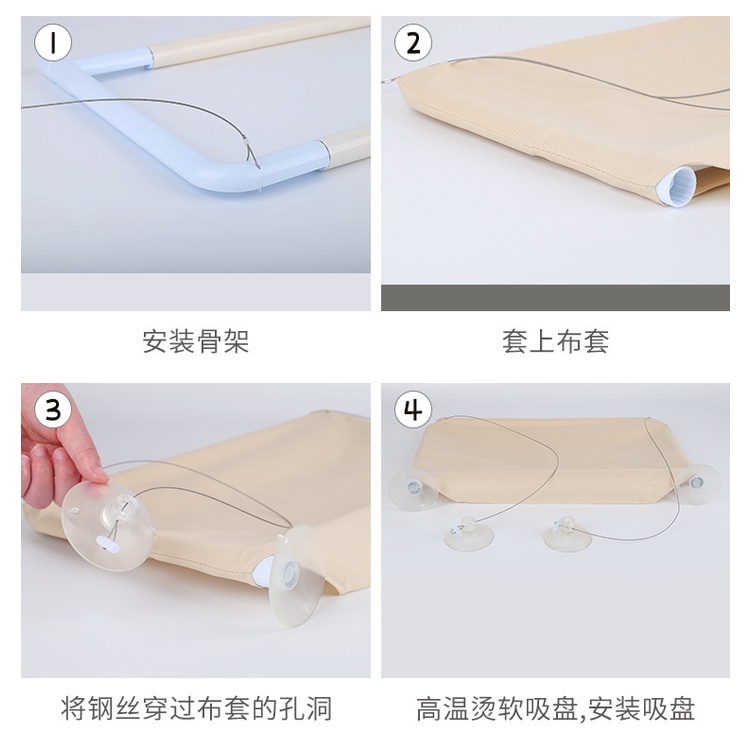 1

安装骨架

2

套上布套

3

将钢丝穿过布套的孔洞

4

高温烫软吸盘,安装吸盘