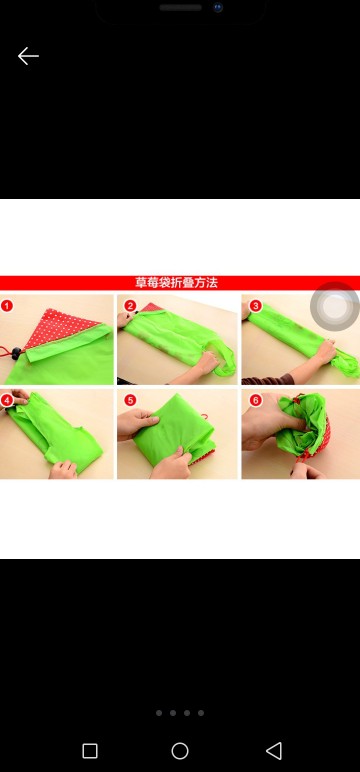 草莓袋折叠方法

1

2

3

4

5

6