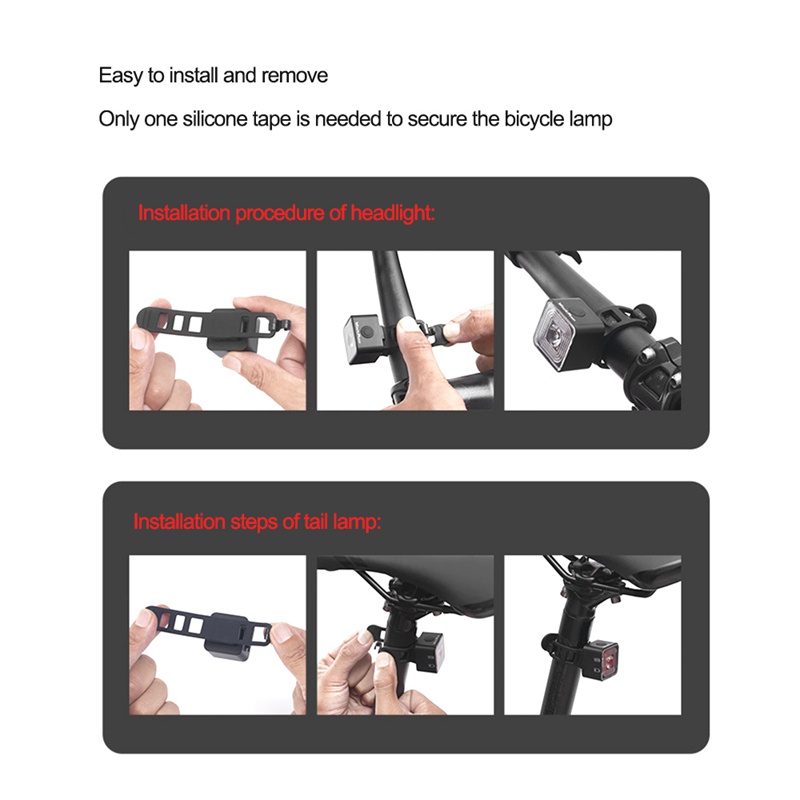 Easy to install and remove

Only one silicone tape is needed to secure the bicycle lamp

Installation procedure of headlight:

Installation steps of tail lamp: