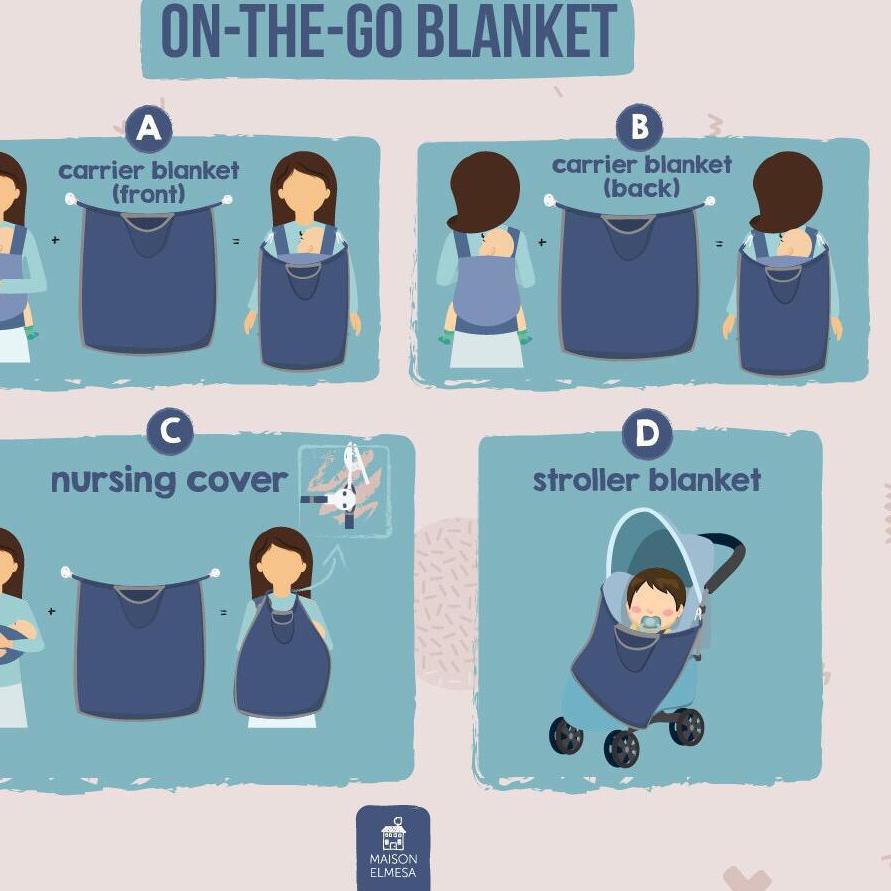 ON-THE-GO BLANKET

A
carrier blanket (front)
+ =

B
carrier blanket (back)
+ =

C
nursing cover
+ =

D
stroller blanket

MAISON ELMESA