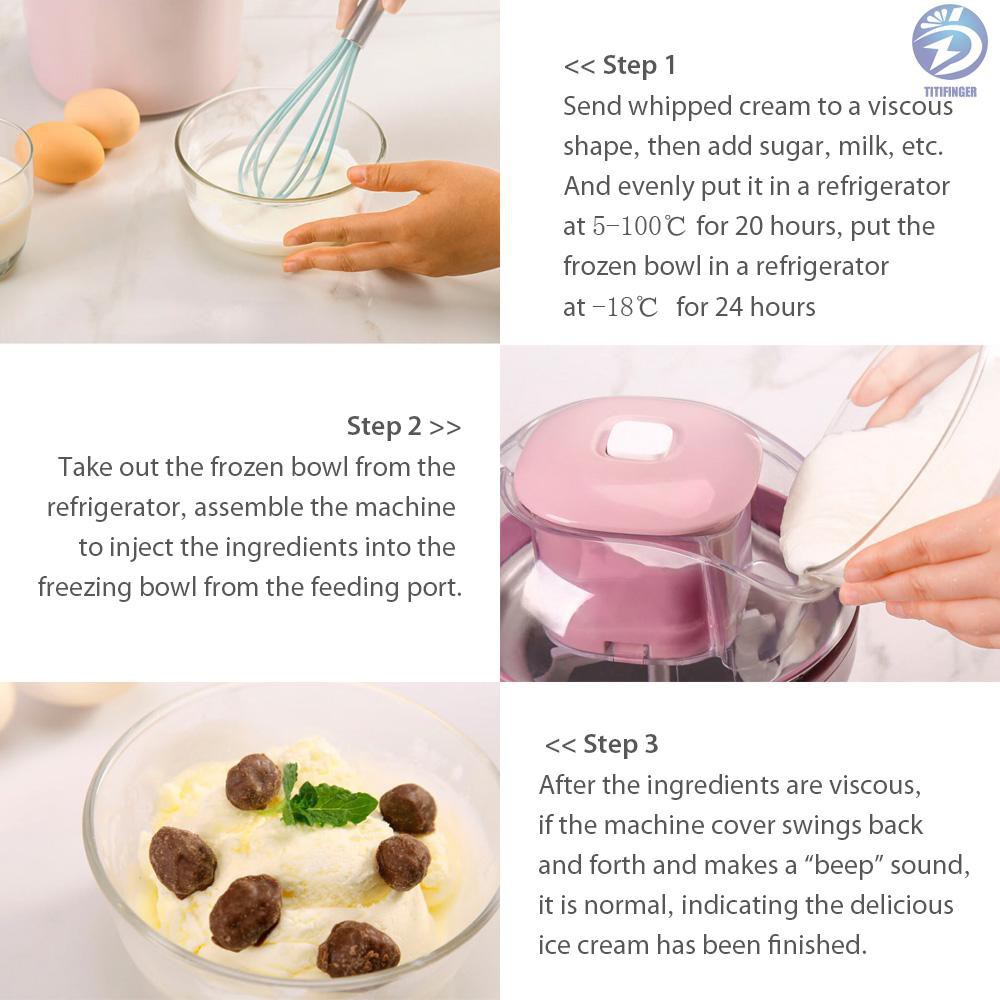 TITIFINGER

<< Step 1
Send whipped cream to a viscous shape, then add sugar, milk, etc. And evenly put it in a refrigerator at 5-100℃ for 20 hours, put the frozen bowl in a refrigerator at -18℃ for 24 hours

Step 2 >>
Take out the frozen bowl from the refrigerator, assemble the machine to inject the ingredients into the freezing bowl from the feeding port.

<< Step 3
After the ingredients are viscous, if the machine cover swings back and forth and makes a "beep" sound, it is normal, indicating the delicious ice cream has been finished.