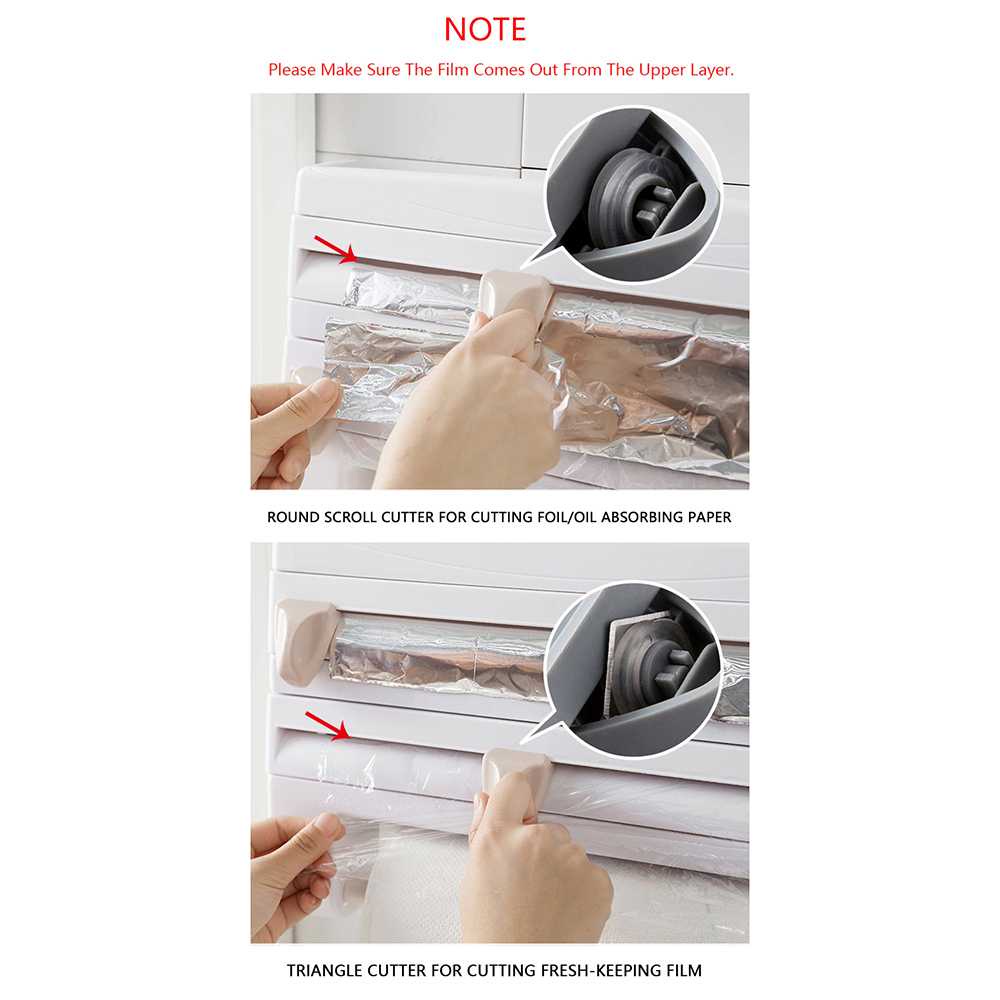 NOTE

Please Make Sure The Film Comes Out From The Upper Layer.

ROUND SCROLL CUTTER FOR CUTTING FOIL/OIL ABSORBING PAPER

TRIANGLE CUTTER FOR CUTTING FRESH-KEEPING FILM