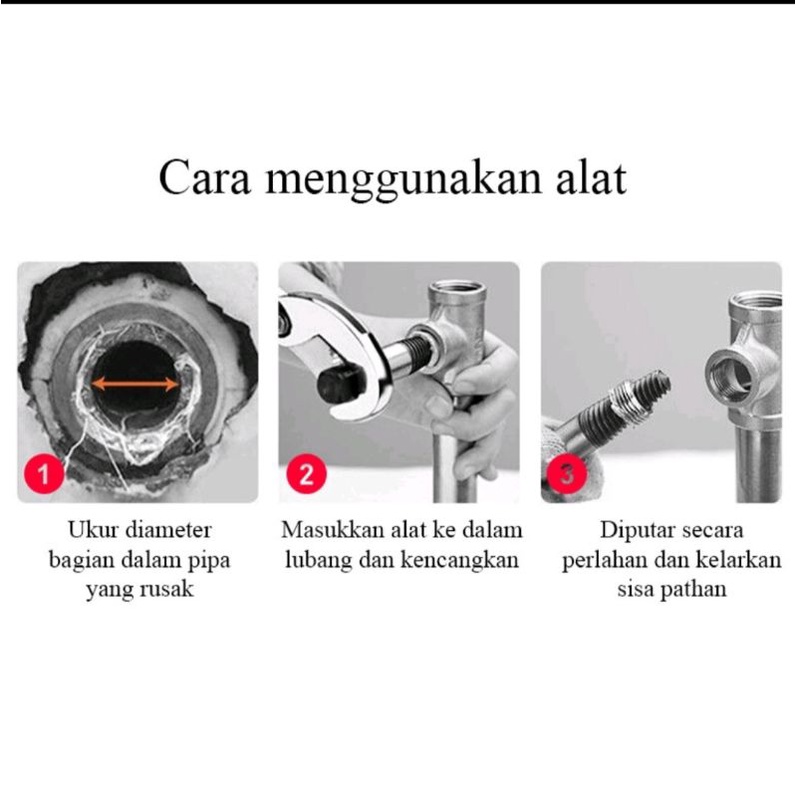 Cara menggunakan alat

1
Ukur diameter bagian dalam pipa yang rusak

2
Masukkan alat ke dalam lubang dan kencangkan

3
Diputar secara perlahan dan kelarkan sisa pathan