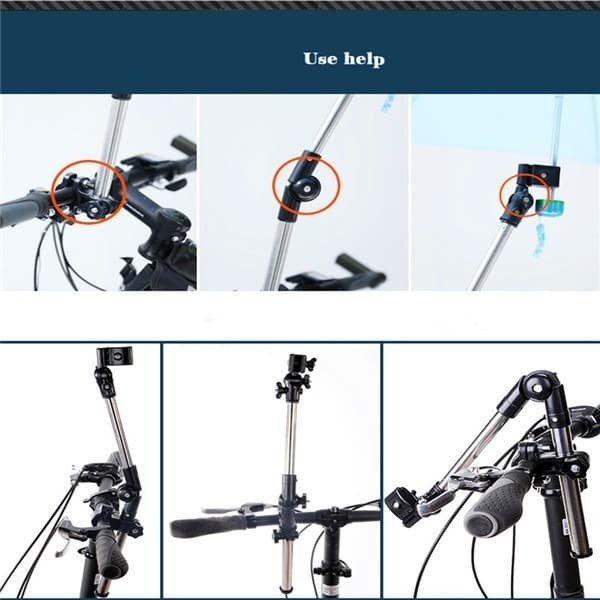 Use help