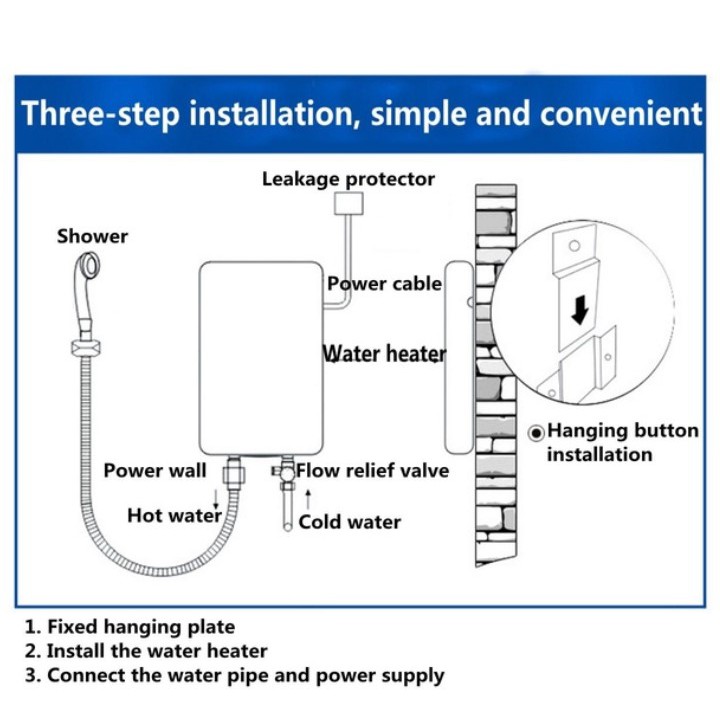 Three-step installation, simple and convenient

Leakage protector

Shower

Power cable

Water heater

Hanging button installation

Power wall

Flow relief valve

Hot water

Cold water

1. Fixed hanging plate
2. Install the water heater
3. Connect the water pipe and power supply