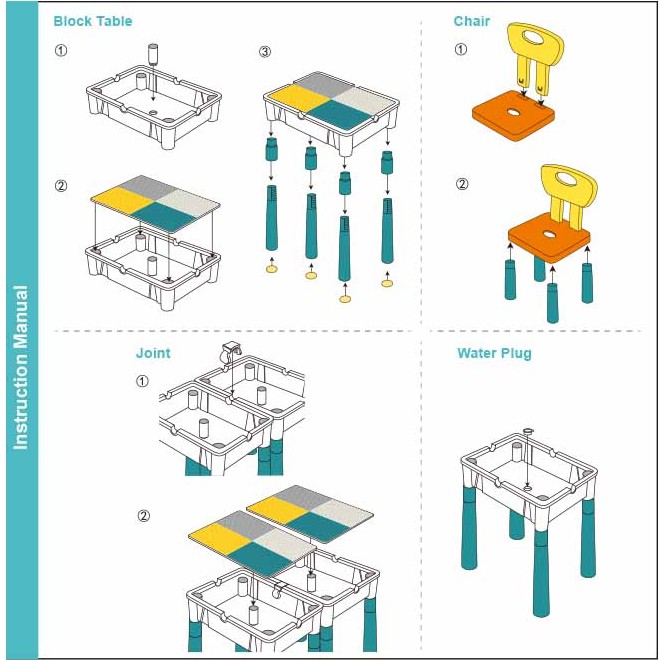 Instruction Manual

Block Table

①

②

③

Chair

①

②

Joint

①

②

Water Plug