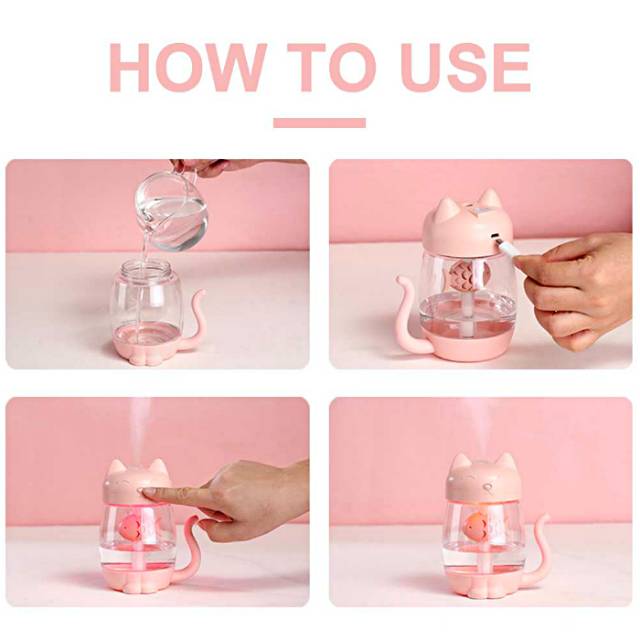 HOW TO USE