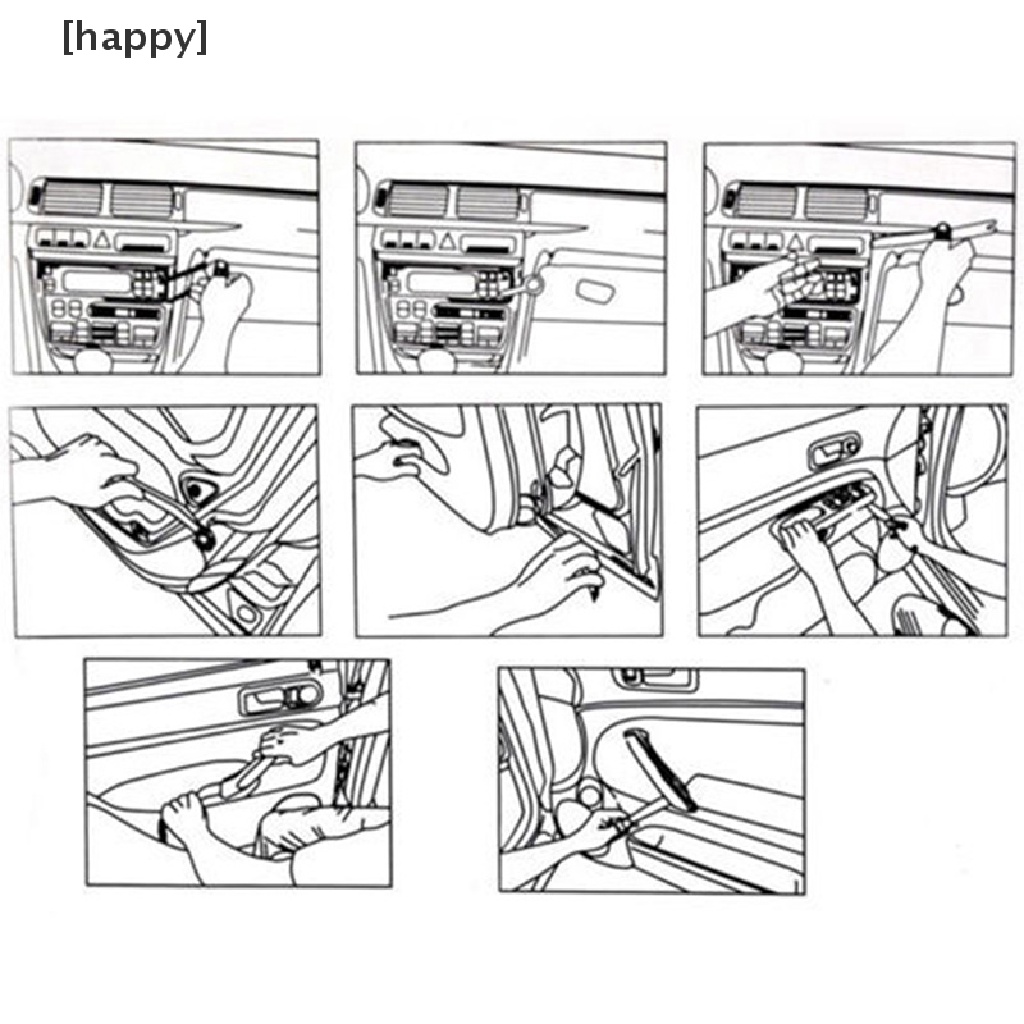 [happy]