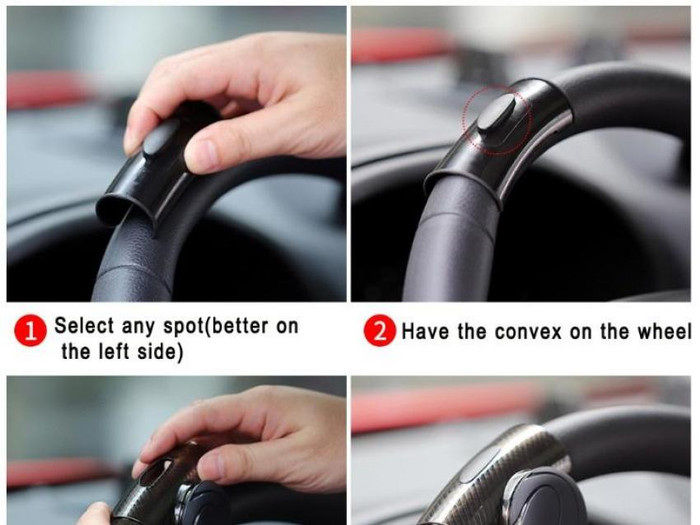 1 Select any spot(better on the left side)

2 Have the convex on the wheel