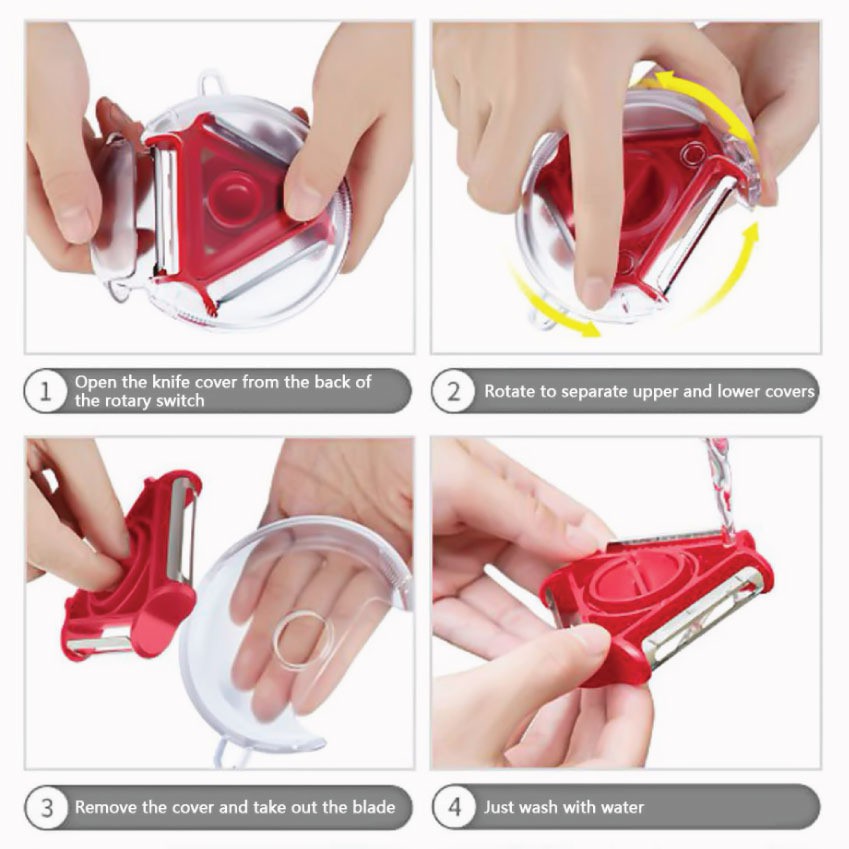 1 Open the knife cover from the back of the rotary switch

2 Rotate to separate upper and lower covers

3 Remove the cover and take out the blade

4 Just wash with water