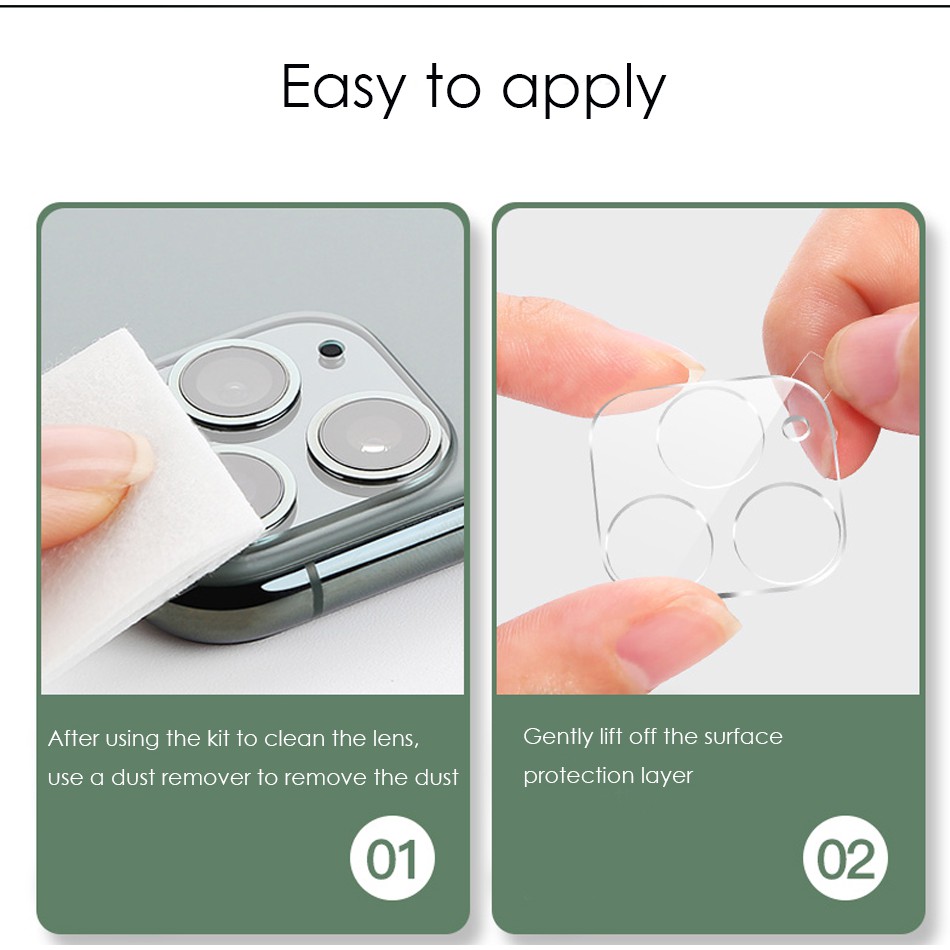 Easy to apply

After using the kit to clean the lens, use a dust remover to remove the dust

01

Gently lift off the surface protection layer

02